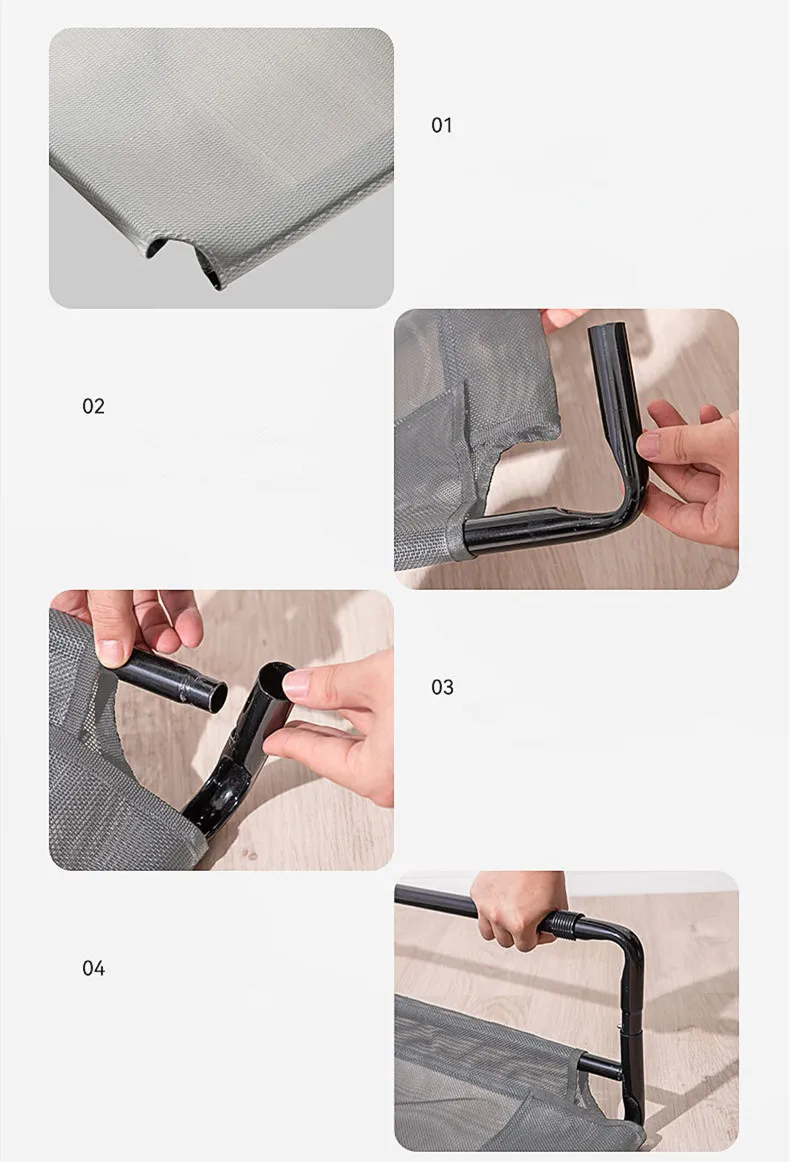 01

02

03

04