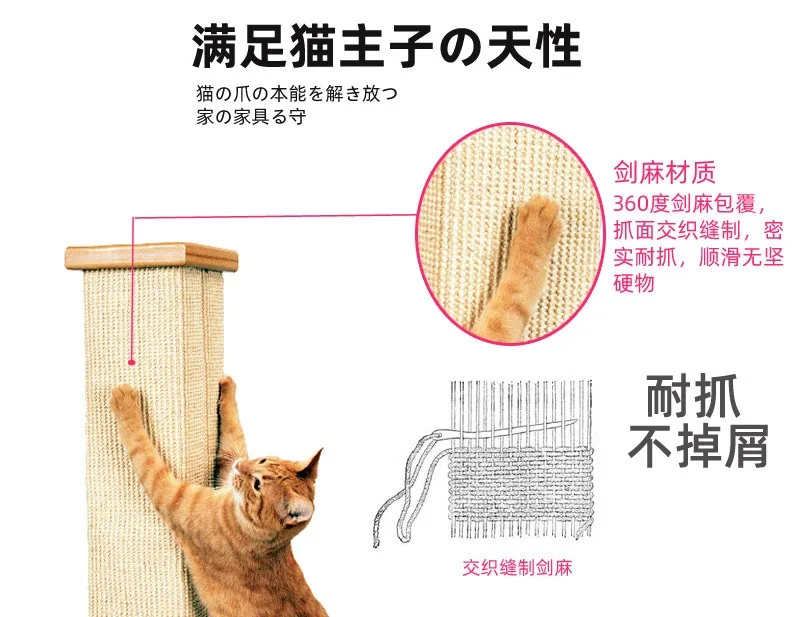 满足猫主子の天性

猫の爪の本能を解き放つ
家の家具る守

剑麻材质
360度剑麻包覆，抓面交织缝制，密实耐抓，顺滑无坚硬物

耐抓
不掉屑

交织缝制剑麻