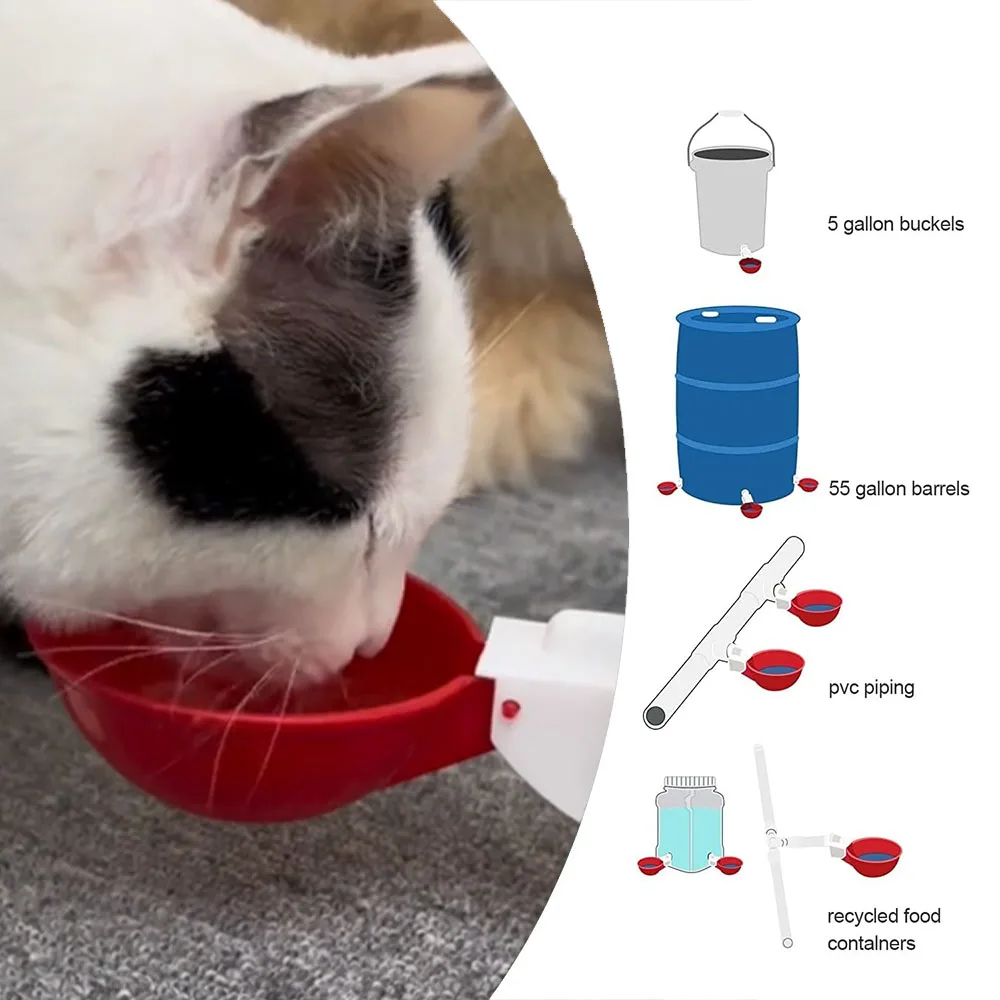 5 gallon buckels

55 gallon barrels

pvc piping

recycled food contalners