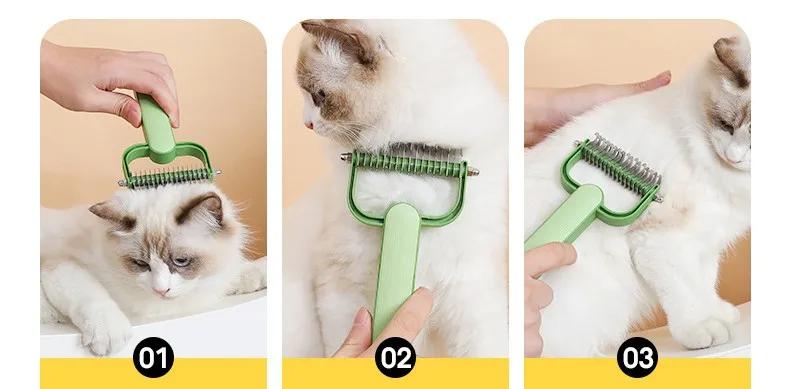 01

02

03