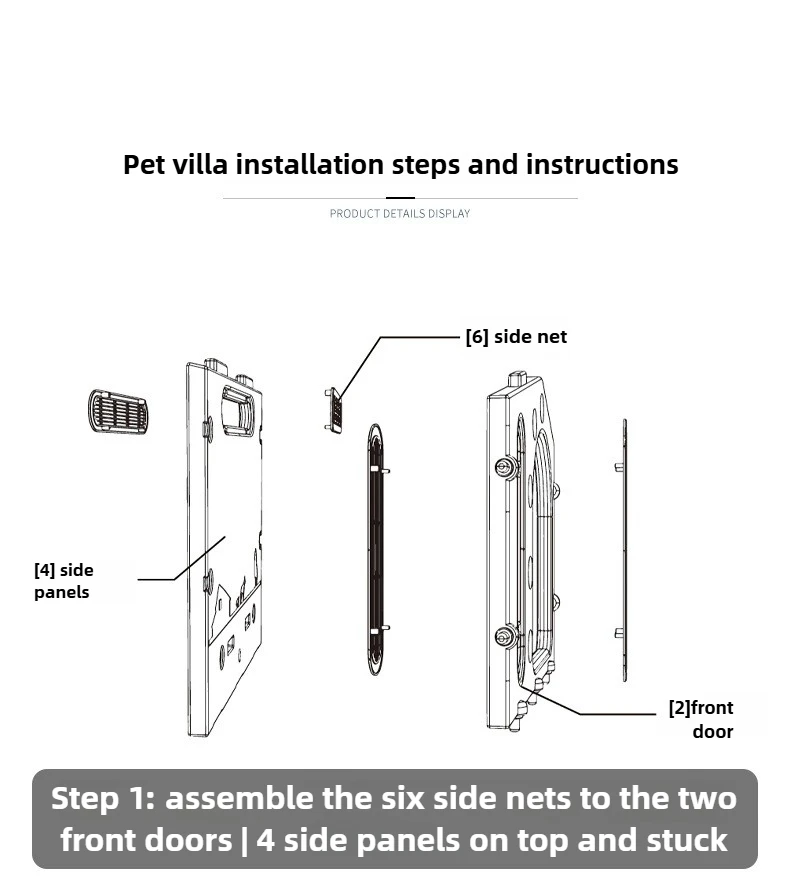 Pet villa installation steps and instructions

PRODUCT DETAILS DISPLAY

[6] side net

[4] side panels

[2]front door

Step 1: assemble the six side nets to the two front doors | 4 side panels on top and stuck