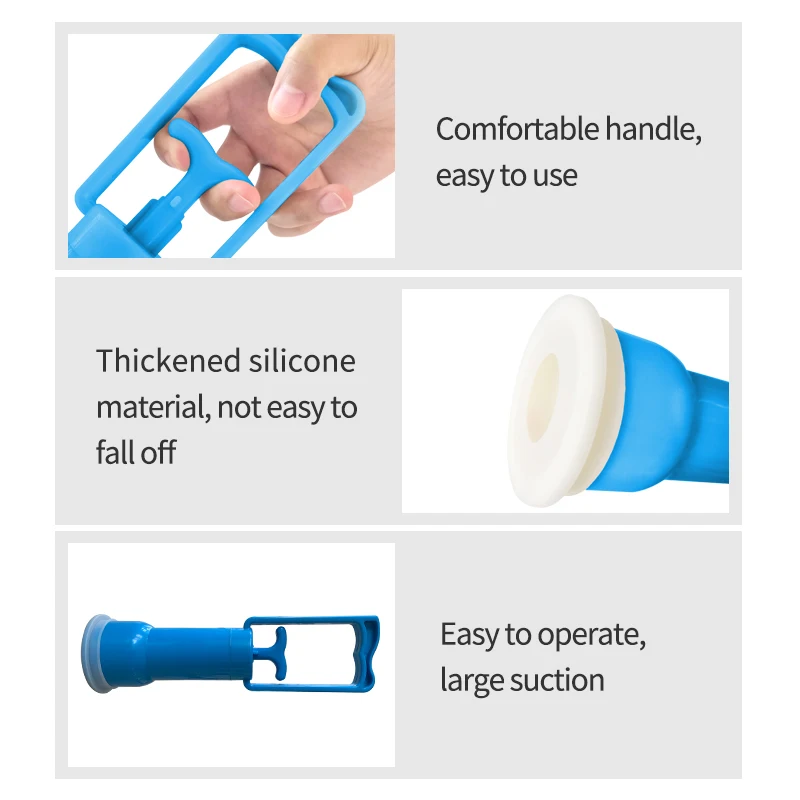 Comfortable handle, easy to use

Thickened silicone material, not easy to fall off

Easy to operate, large suction