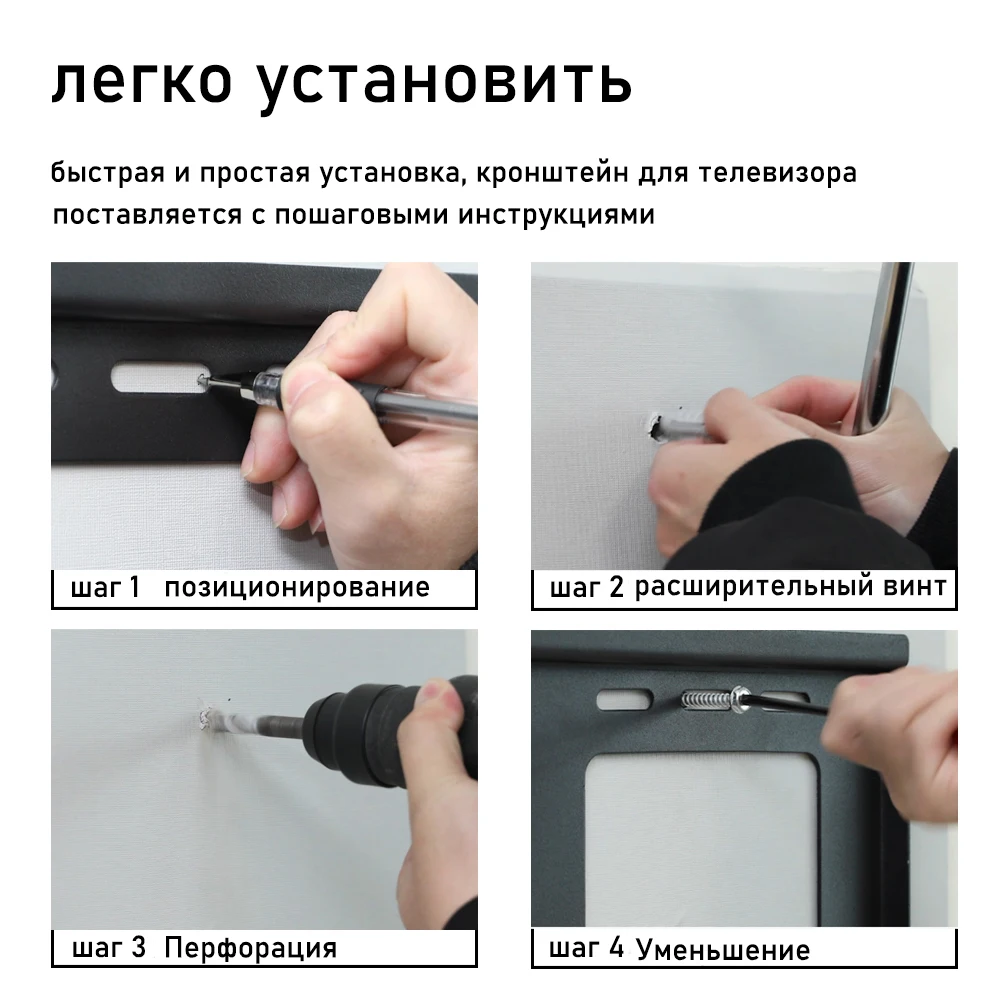 легко установить

быстрая и простая установка, кронштейн для телевизора поставляется с пошаговыми инструкциями

шаг 1 позиционирование

шаг 2 расширительный винт

шаг 3 Перфорация

шаг 4 Уменьшение