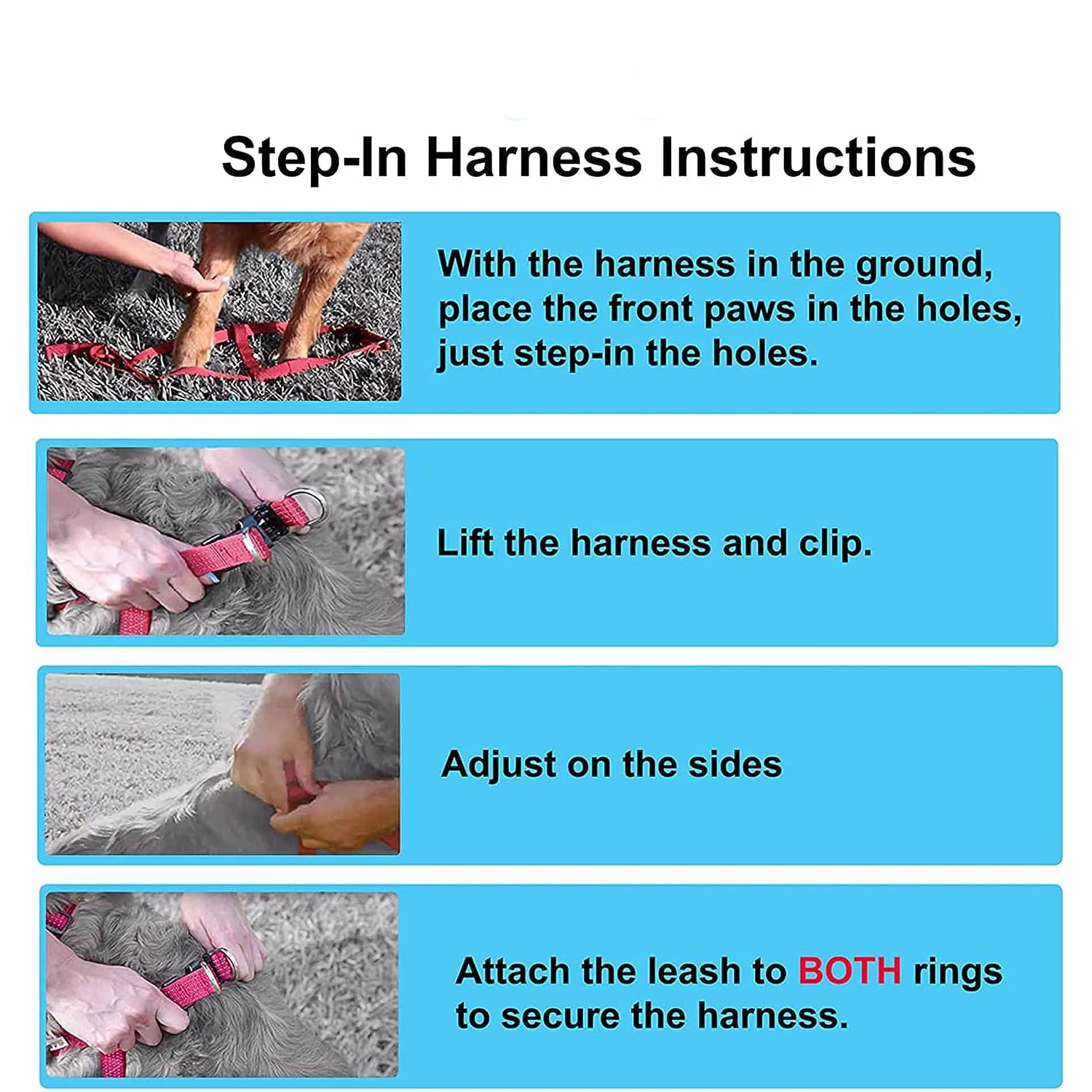 Step-In Harness Instructions

With the harness in the ground, place the front paws in the holes, just step-in the holes.

Lift the harness and clip.

Adjust on the sides

Attach the leash to BOTH rings to secure the harness.