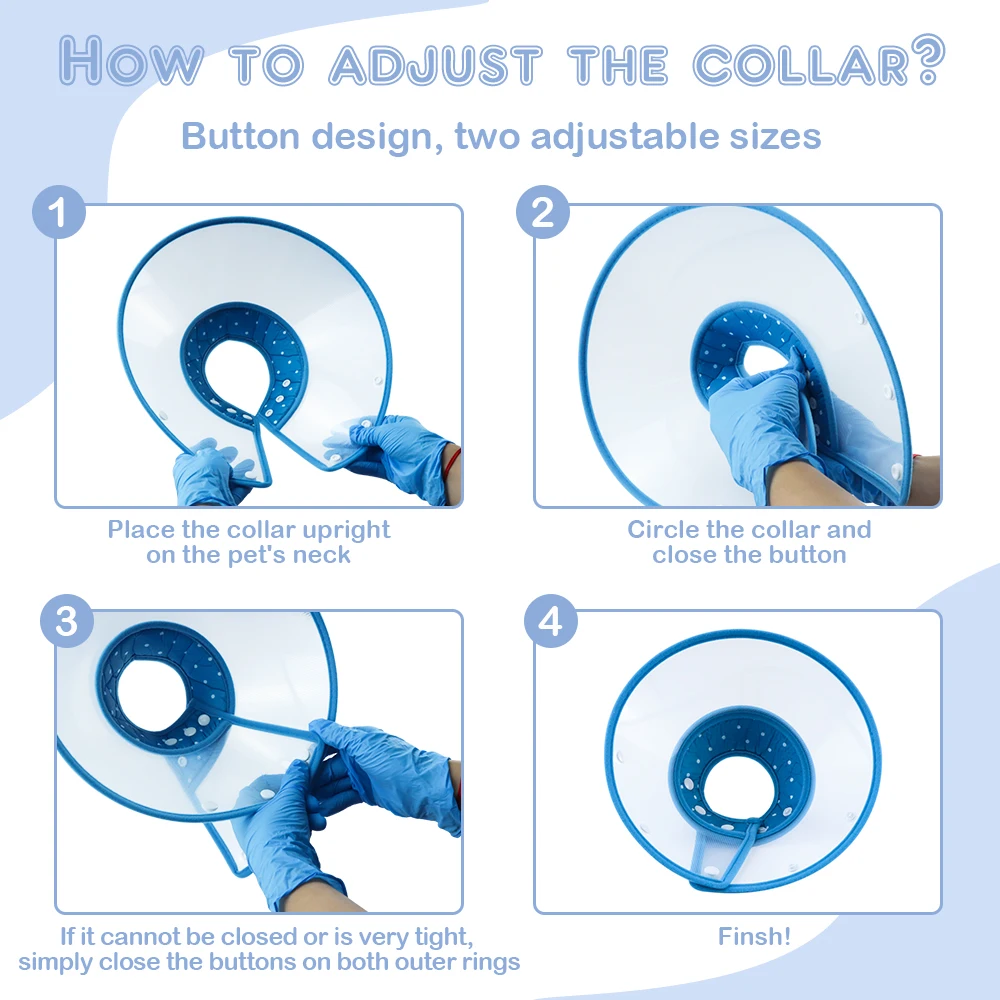 HOW TO ADJUST THE COLLAR?

Button design, two adjustable sizes

1

Place the collar upright on the pet's neck

2

Circle the collar and close the button

3

If it cannot be closed or is very tight, simply close the buttons on both outer rings

4

Finsh!