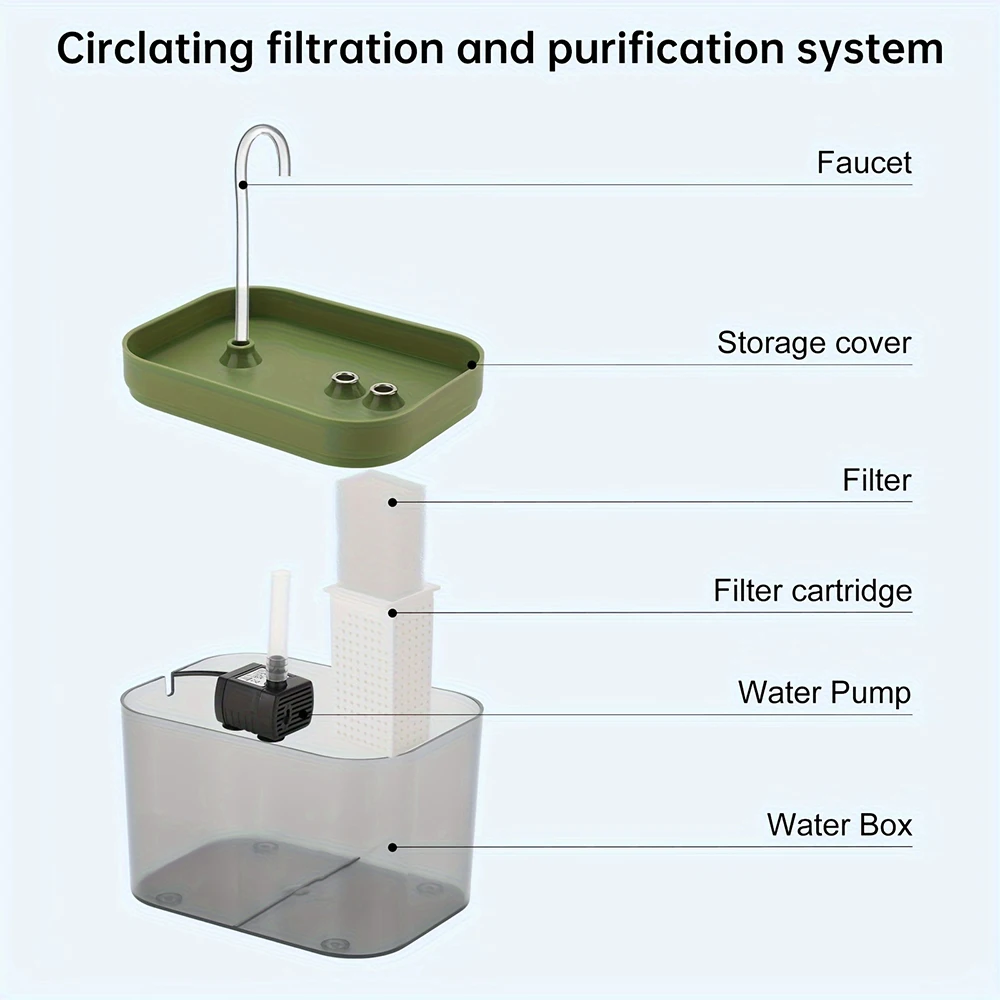 Circlating filtration and purification system

Faucet

Storage cover

Filter

Filter cartridge

Water Pump

Water Box