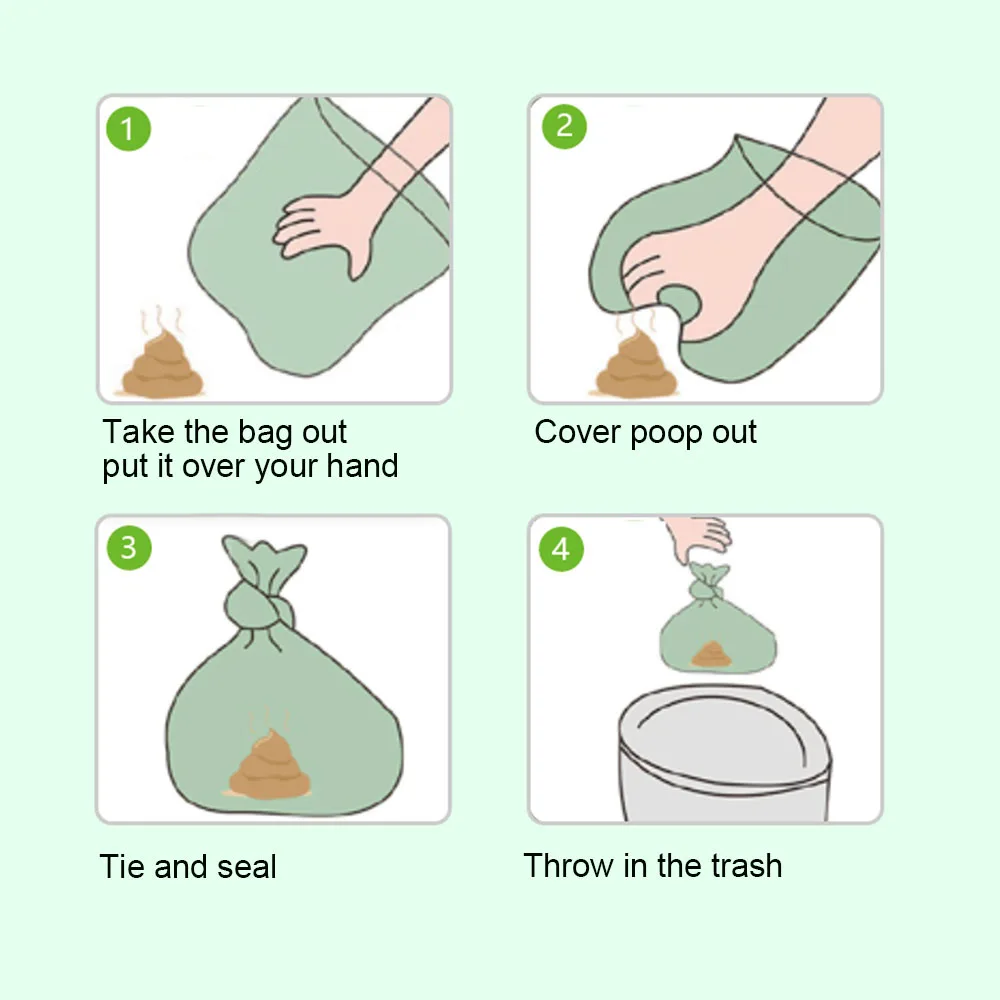 1

Take the bag out
put it over your hand

2

Cover poop out

3

Tie and seal

4

Throw in the trash