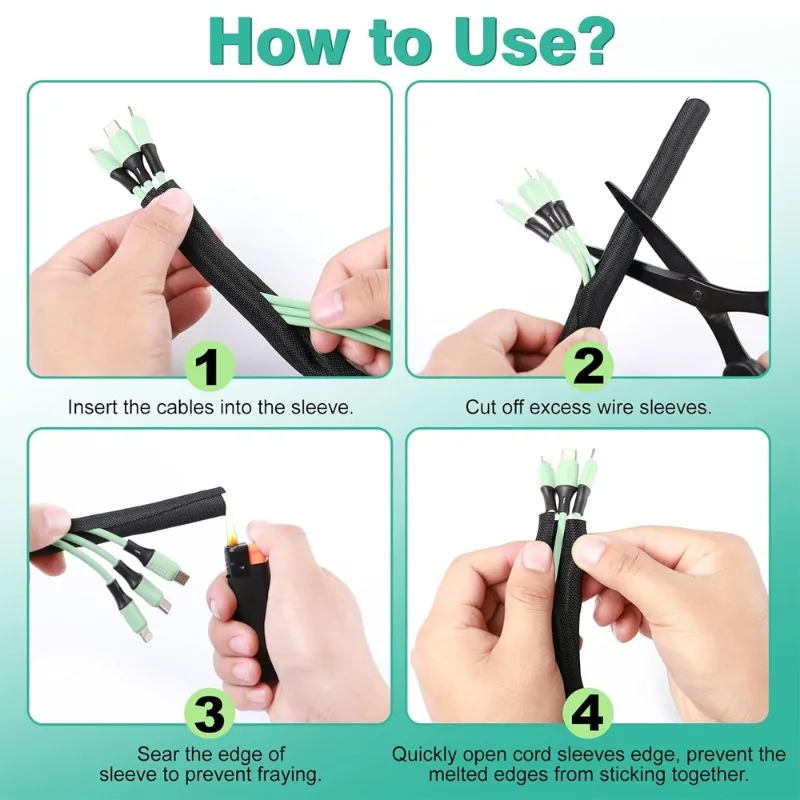 How to Use?

1

Insert the cables into the sleeve.

2

Cut off excess wire sleeves.

3

Sear the edge of sleeve to prevent fraying.

4

Quickly open cord sleeves edge, prevent the melted edges from sticking together.