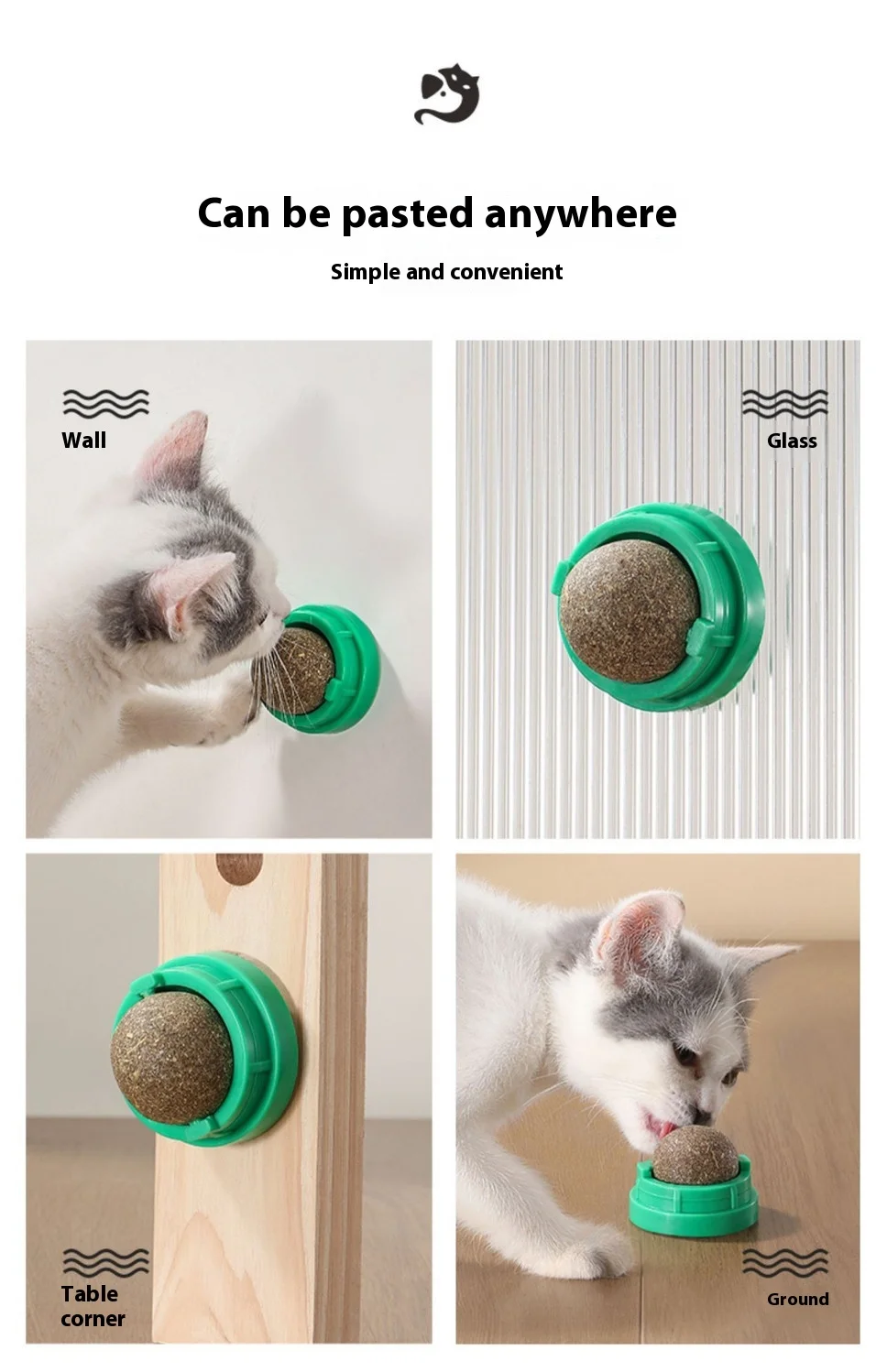 Can be pasted anywhere

Simple and convenient

Wall

Glass

Table corner

Ground