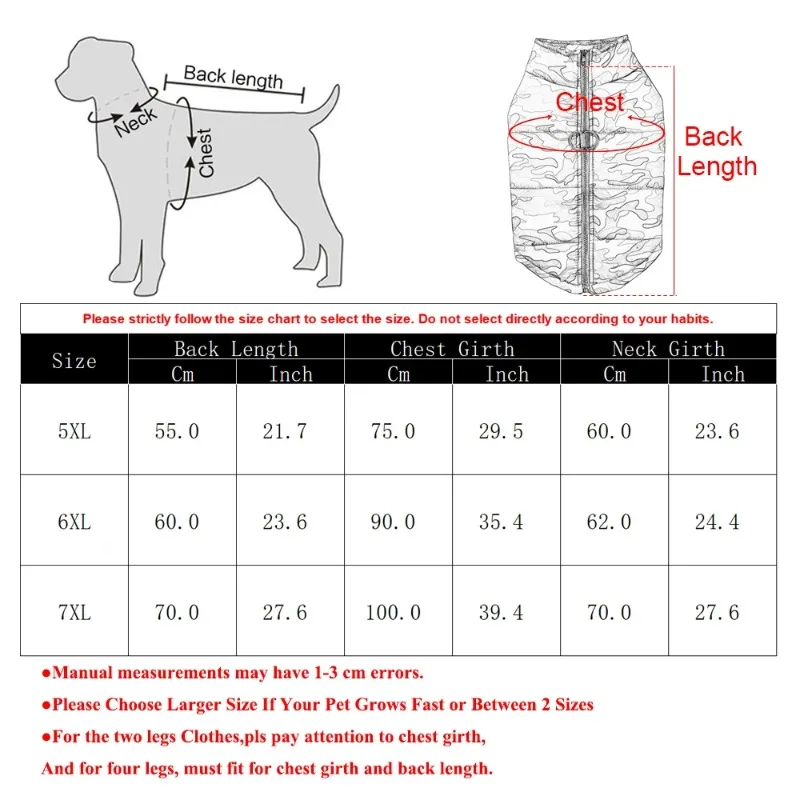 Back length
Neck
Chest

Chest
Back Length

Please strictly follow the size chart to select the size. Do not select directly according to your habits.

| Size | Back Length Cm | Back Length Inch | Chest Girth Cm | Chest Girth Inch | Neck Girth Cm | Neck Girth Inch |
|---|---|---|---|---|---|---|
| 5XL | 55.0 | 21.7 | 75.0 | 29.5 | 60.0 | 23.6 |
| 6XL | 60.0 | 23.6 | 90.0 | 35.4 | 62.0 | 24.4 |
| 7XL | 70.0 | 27.6 | 100.0 | 39.4 | 70.0 | 27.6 |

●Manual measurements may have 1-3 cm errors.

●Please Choose Larger Size If Your Pet Grows Fast or Between 2 Sizes

●For the two legs Clothes,pls pay attention to chest girth, And for four legs, must fit for chest girth and back length.