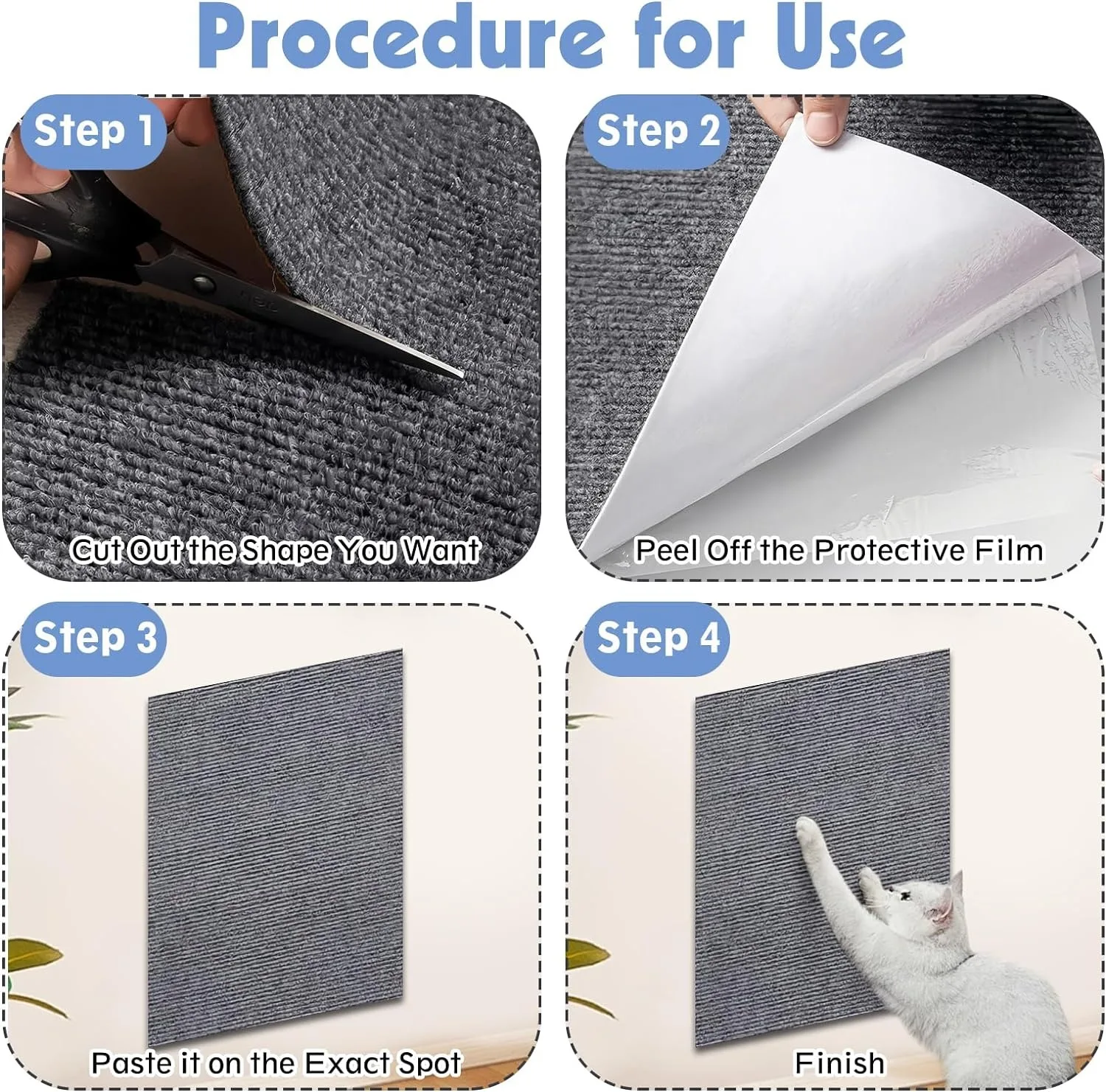 Procedure for Use

Step 1
Cut Out the Shape You Want

Step 2
Peel Off the Protective Film

Step 3
Paste it on the Exact Spot

Step 4
Finish