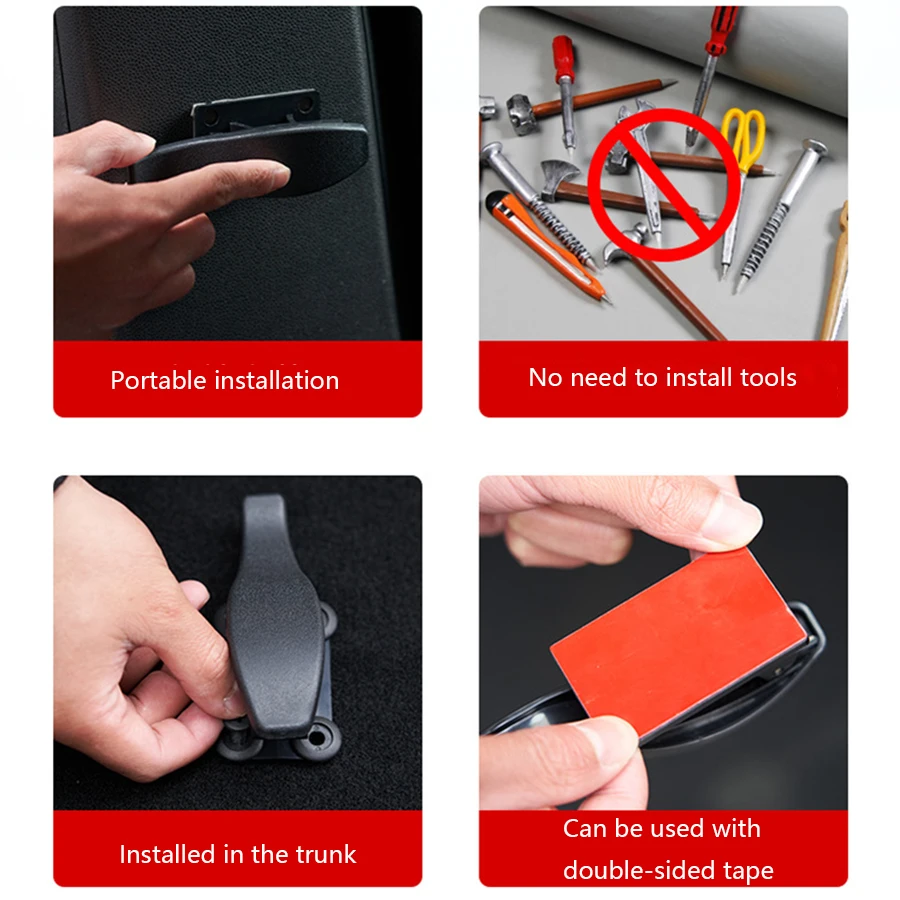 Portable installation

No need to install tools

Installed in the trunk

Can be used with double-sided tape