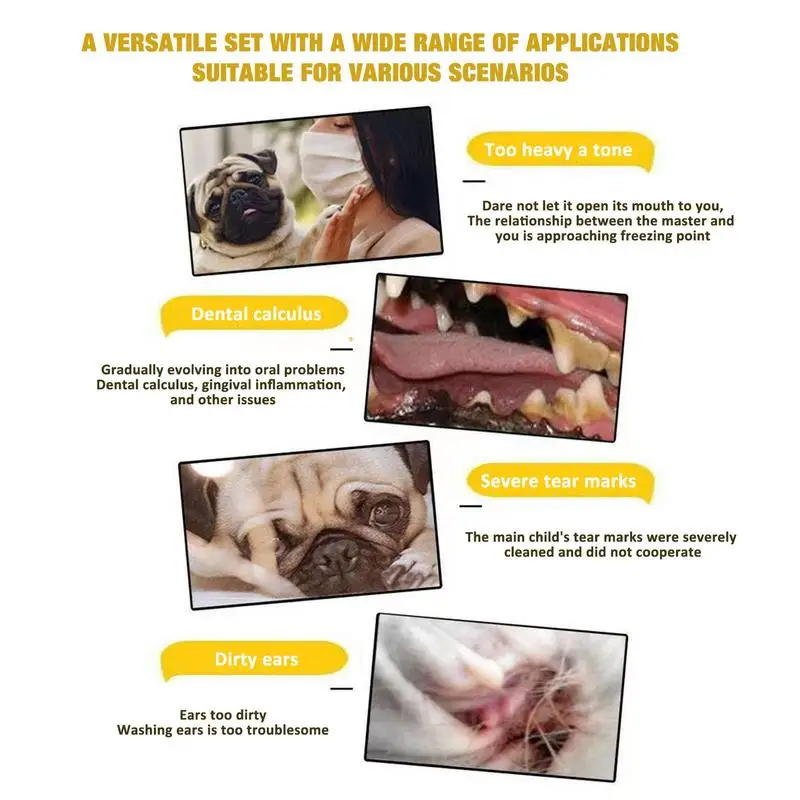 A VERSATILE SET WITH A WIDE RANGE OF APPLICATIONS SUITABLE FOR VARIOUS SCENARIOS

Too heavy a tone

Dare not let it open its mouth to you, The relationship between the master and you is approaching freezing point

Dental calculus

Gradually evolving into oral problems Dental calculus, gingival inflammation, and other issues

Severe tear marks

The main child's tear marks were severely cleaned and did not cooperate

Dirty ears

Ears too dirty
Washing ears is too troublesome