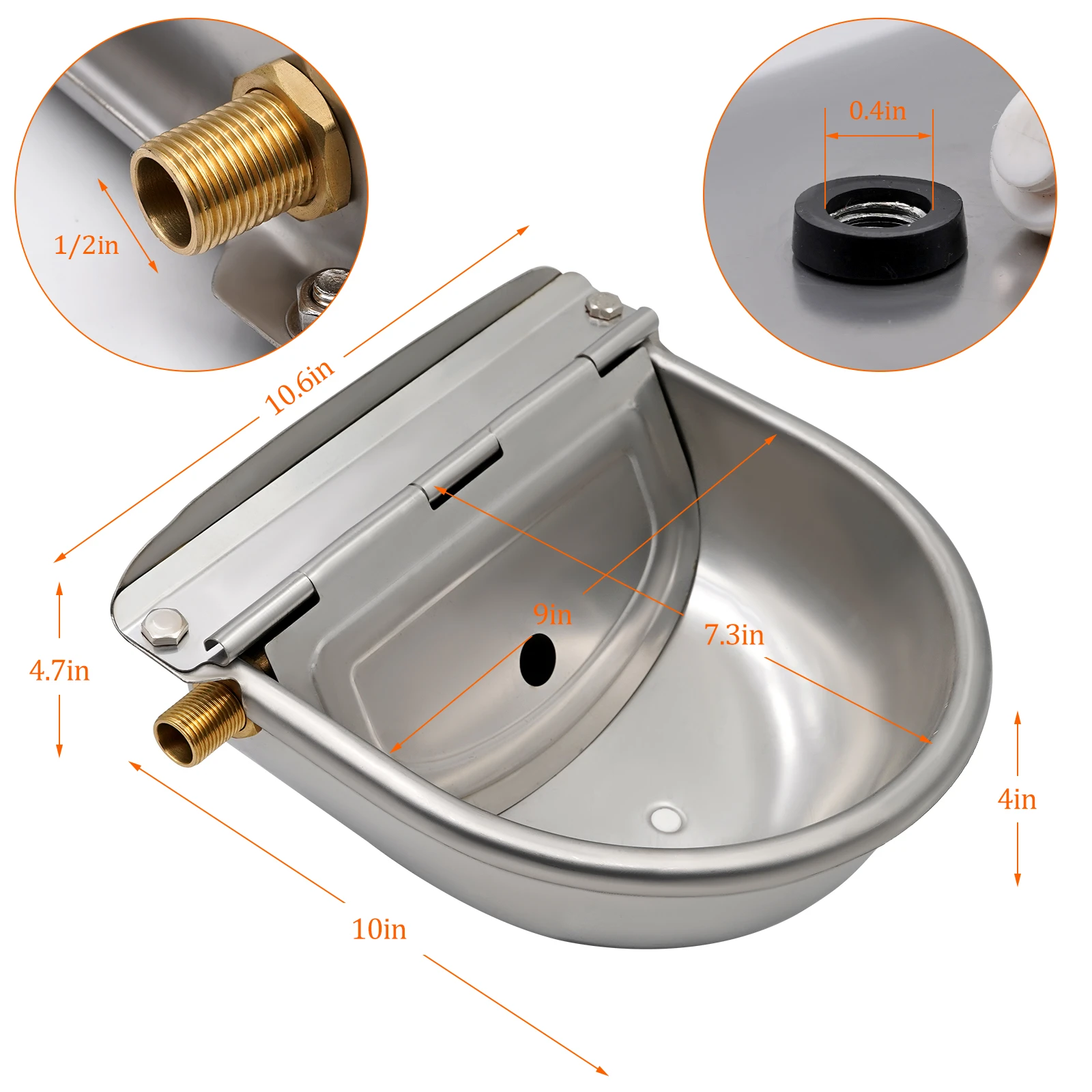 1/2in

0.4in

10.6in

9in

7.3in

4.7in

4in

10in