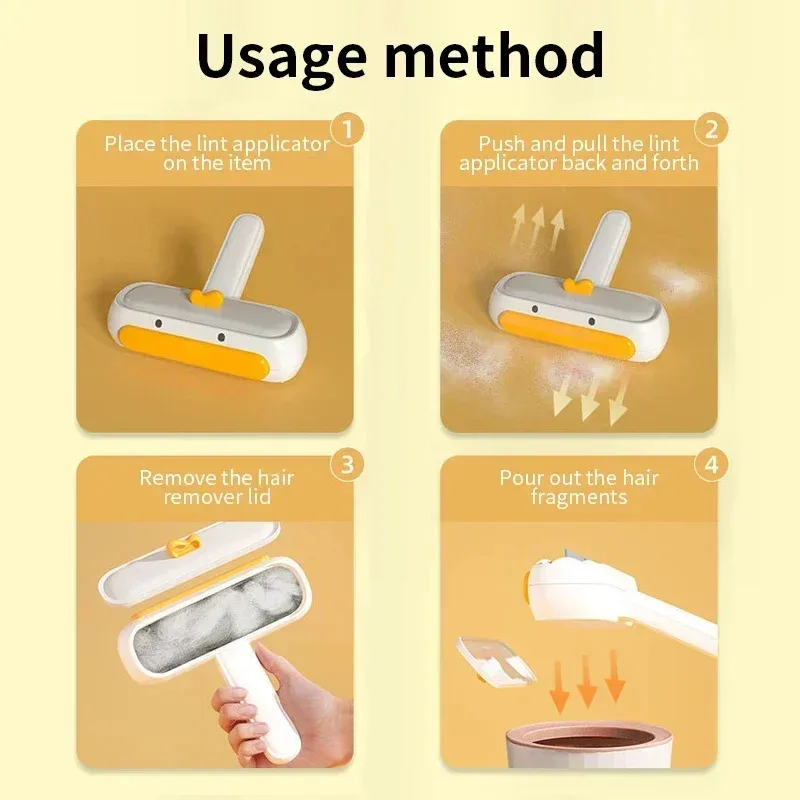 Usage method

1
Place the lint applicator on the item

2
Push and pull the lint applicator back and forth

3
Remove the hair remover lid

4
Pour out the hair fragments