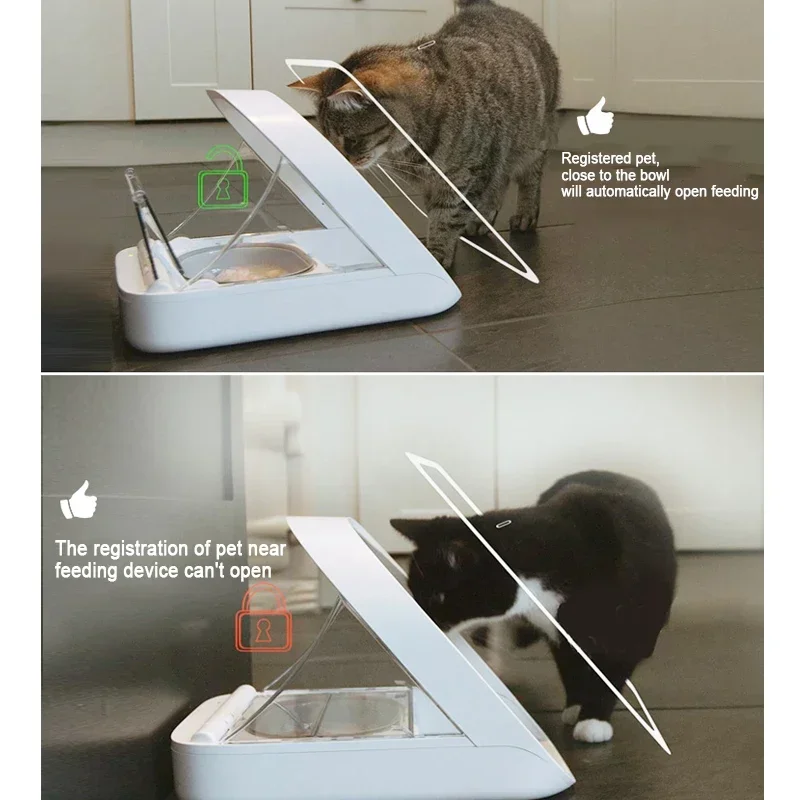 Registered pet, close to the bowl will automatically open feeding

The registration of pet near feeding device can't open