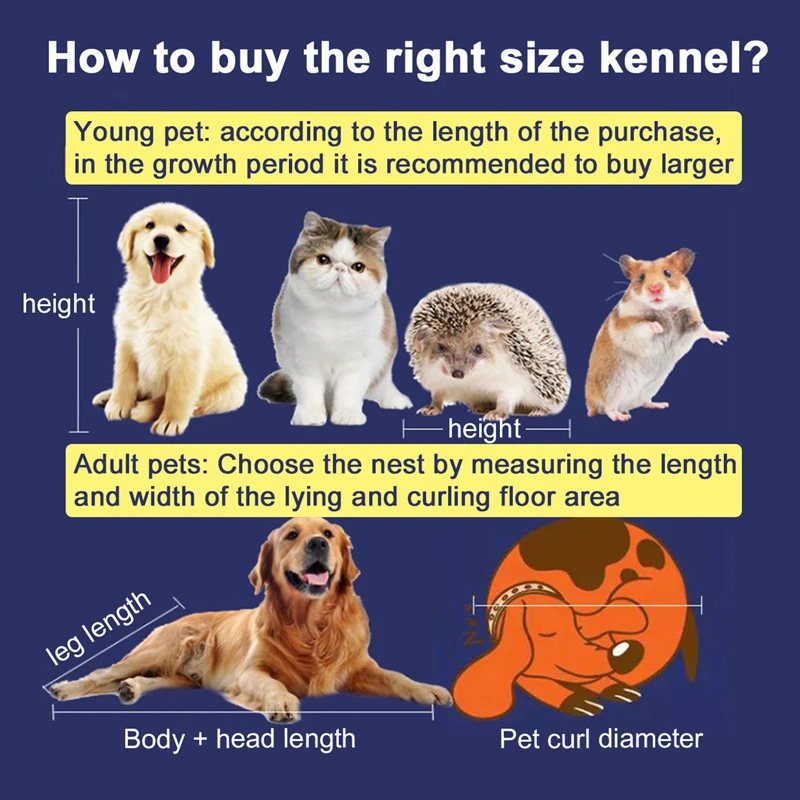 How to buy the right size kennel?

Young pet: according to the length of the purchase, in the growth period it is recommended to buy larger

height

height

Adult pets: Choose the nest by measuring the length and width of the lying and curling floor area

leg length

Body + head length

Pet curl diameter