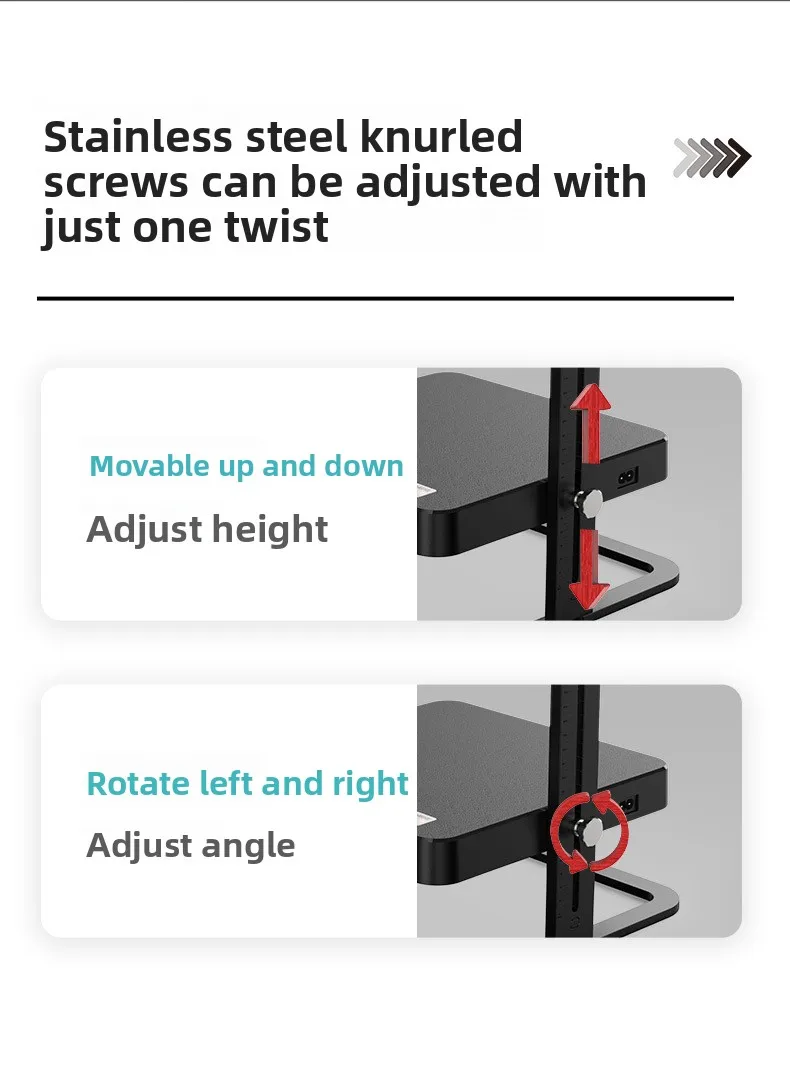 Stainless steel knurled screws can be adjusted with just one twist

Movable up and down

Adjust height

Rotate left and right

Adjust angle