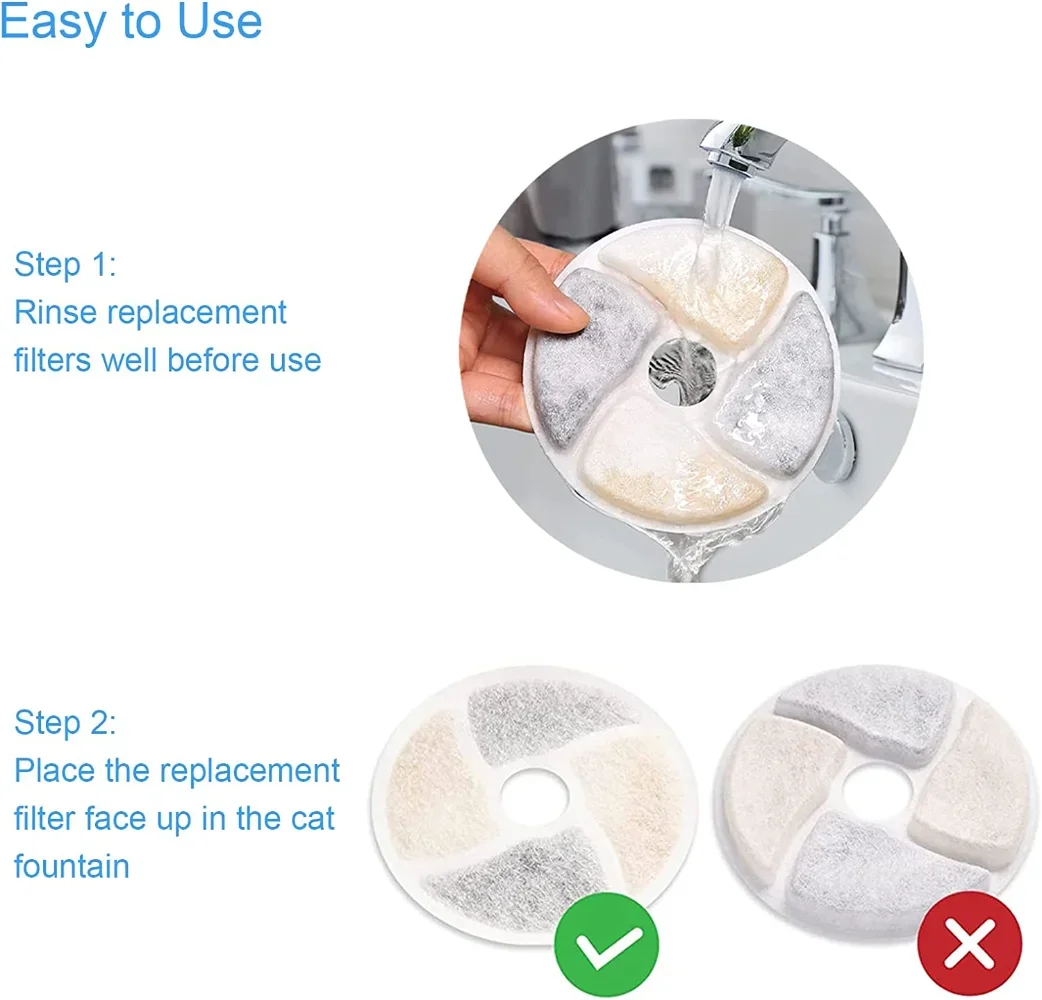 Easy to Use

Step 1:
Rinse replacement filters well before use

Step 2:
Place the replacement filter face up in the cat fountain