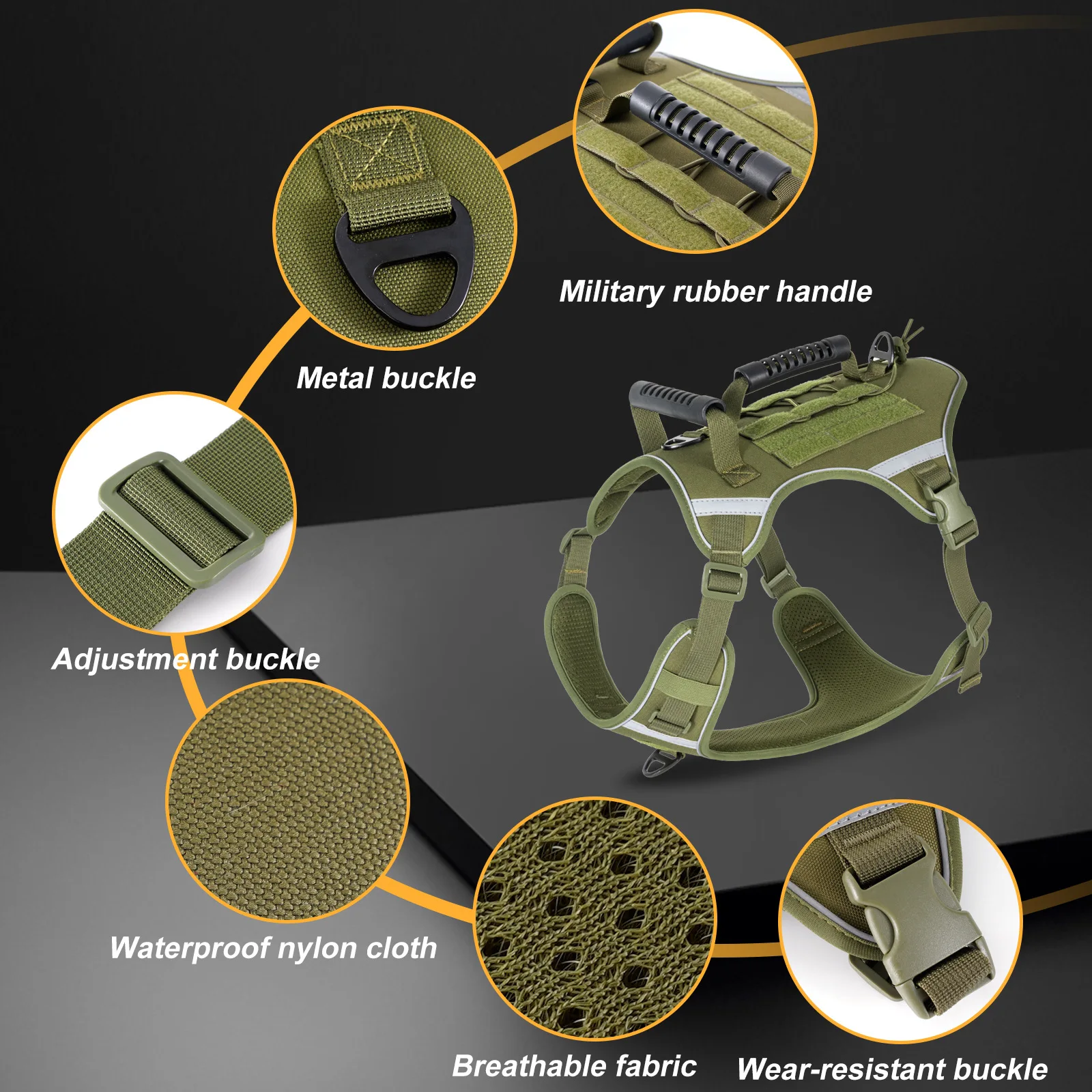 Military rubber handle

Metal buckle

Adjustment buckle

Waterproof nylon cloth

Breathable fabric

Wear-resistant buckle