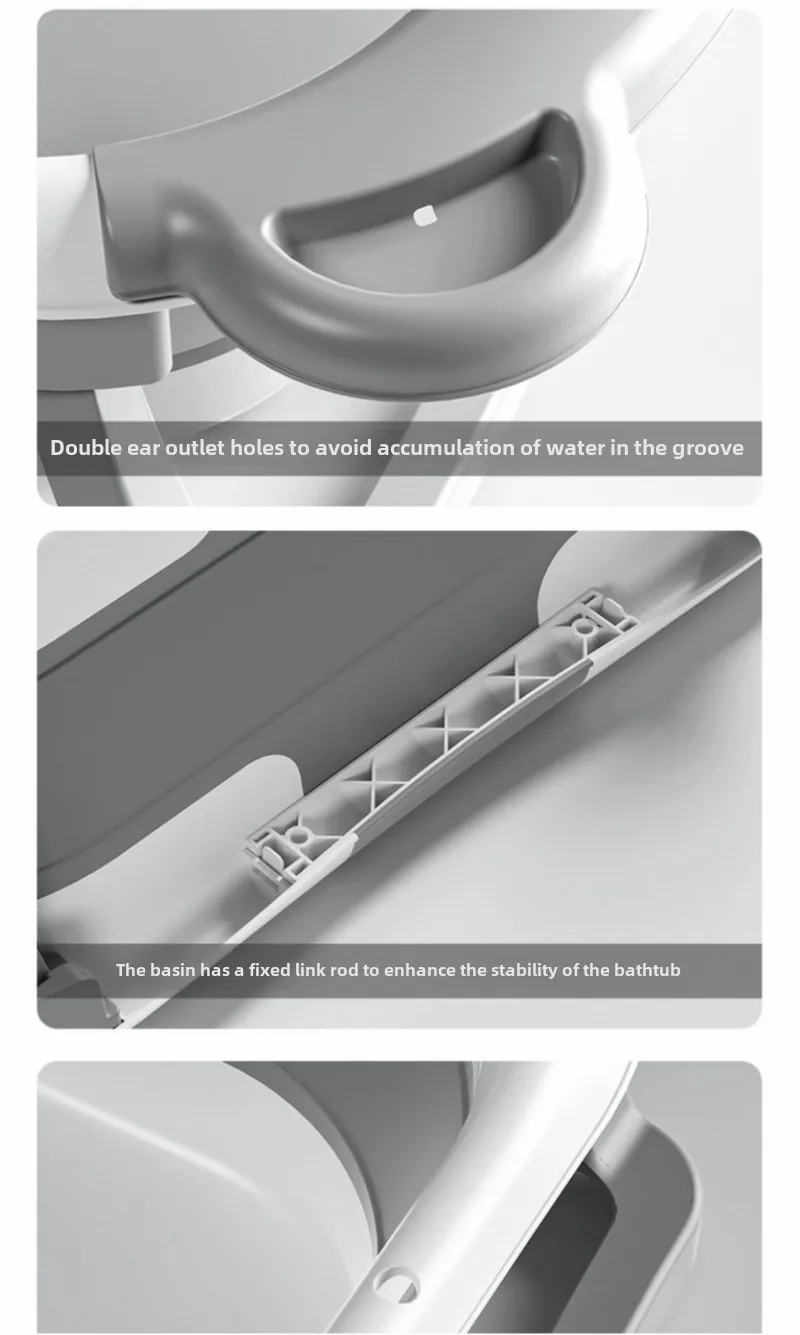 Double ear outlet holes to avoid accumulation of water in the groove

The basin has a fixed link rod to enhance the stability of the bathtub