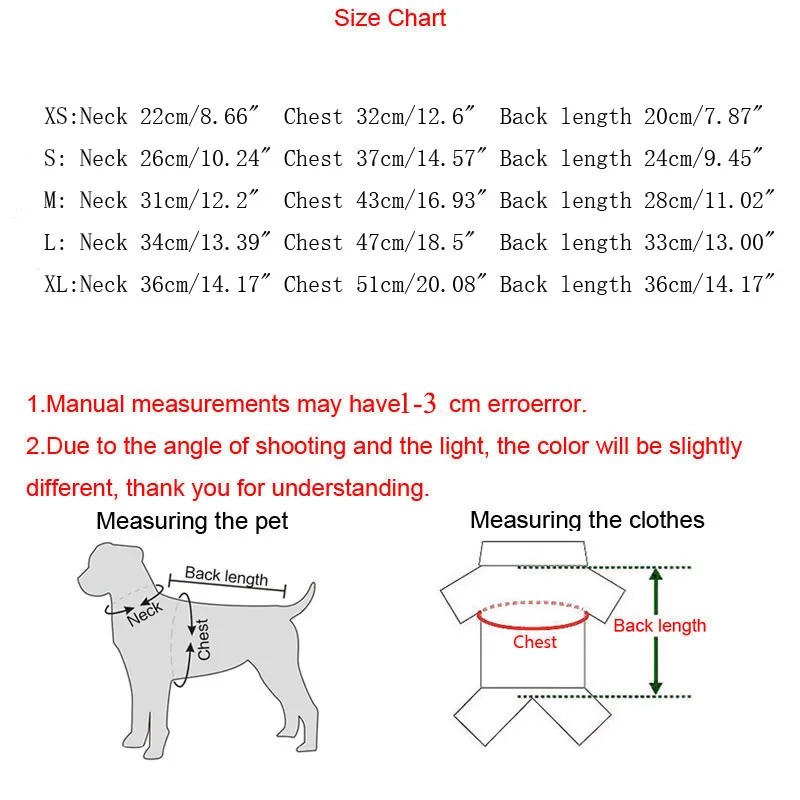 Size Chart

XS:Neck 22cm/8.66″ Chest 32cm/12.6″ Back length 20cm/7.87″
S: Neck 26cm/10.24″ Chest 37cm/14.57″ Back length 24cm/9.45″
M: Neck 31cm/12.2″ Chest 43cm/16.93″ Back length 28cm/11.02″
L: Neck 34cm/13.39″ Chest 47cm/18.5″ Back length 33cm/13.00″
XL:Neck 36cm/14.17″ Chest 51cm/20.08″ Back length 36cm/14.17″

1.Manual measurements may have1-3 cm erroerror.
2.Due to the angle of shooting and the light, the color will be slightly different, thank you for understanding.

Measuring the pet

Back length
Neck
Chest

Measuring the clothes

Chest
Back length