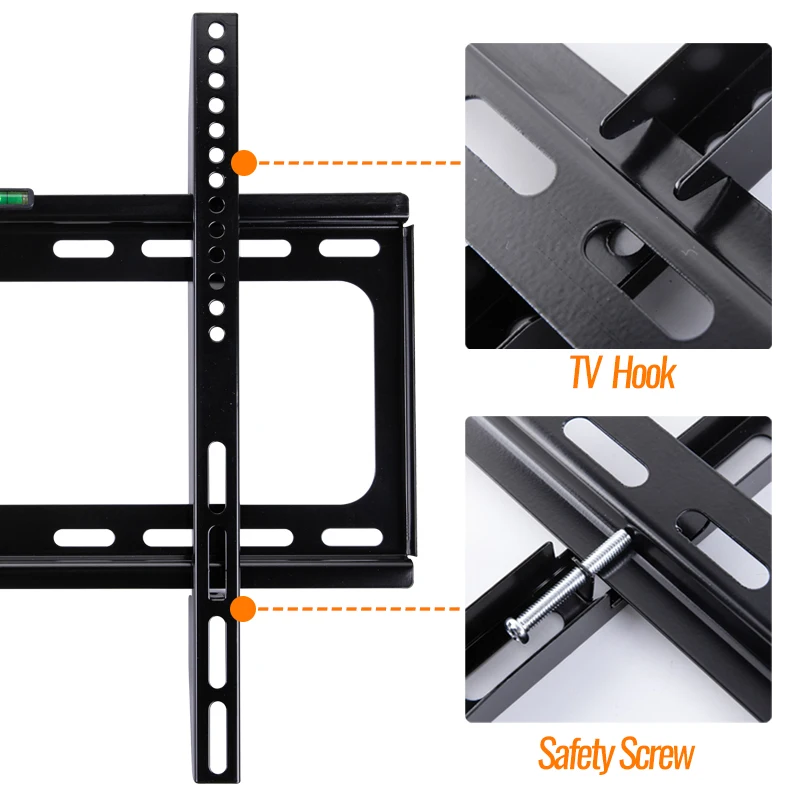 TV Hook

Safety Screw