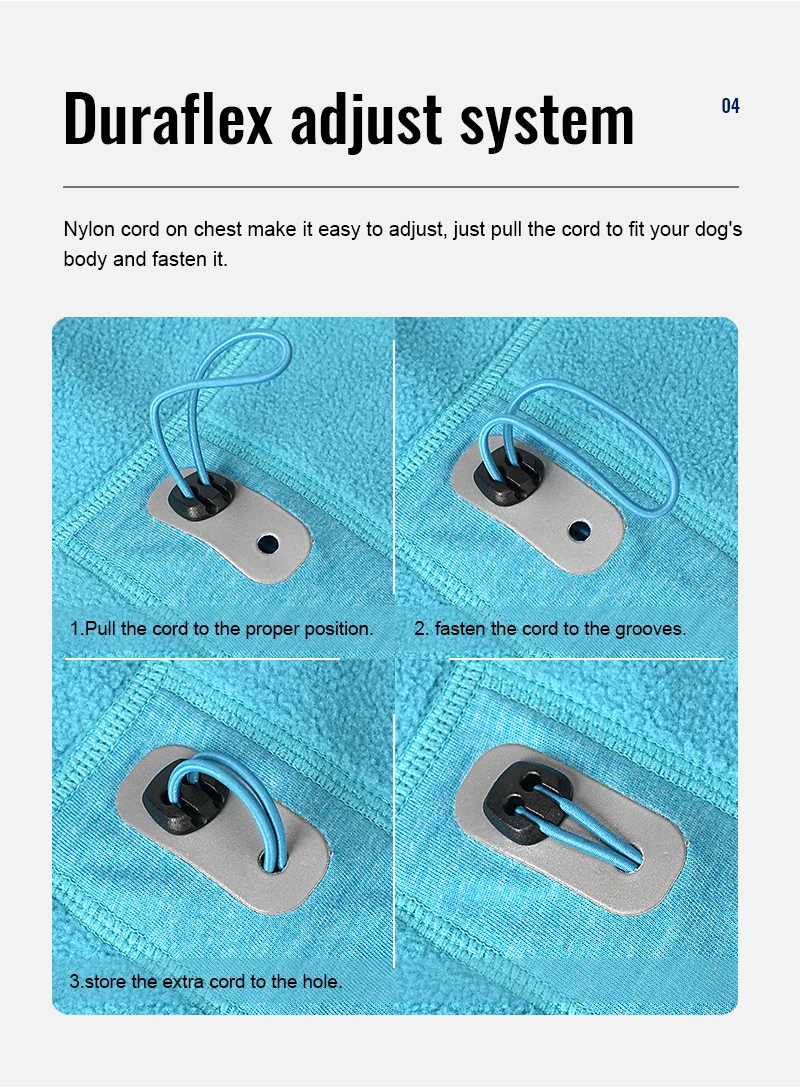 Duraflex adjust system

04

Nylon cord on chest make it easy to adjust, just pull the cord to fit your dog's body and fasten it.

1.Pull the cord to the proper position.

2. fasten the cord to the grooves.

3.store the extra cord to the hole.