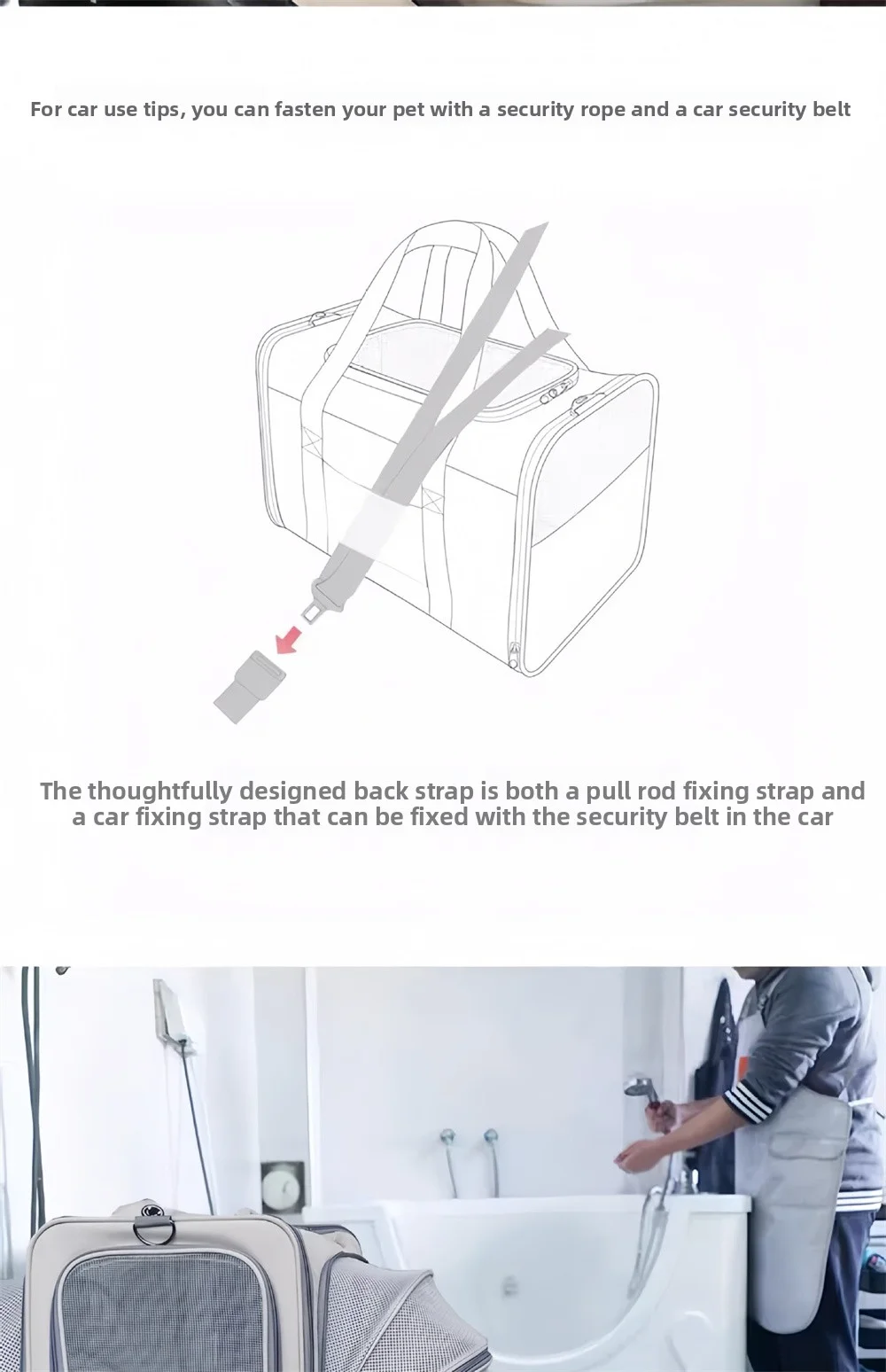 For car use tips, you can fasten your pet with a security rope and a car security belt

The thoughtfully designed back strap is both a pull rod fixing strap and a car fixing strap that can be fixed with the security belt in the car