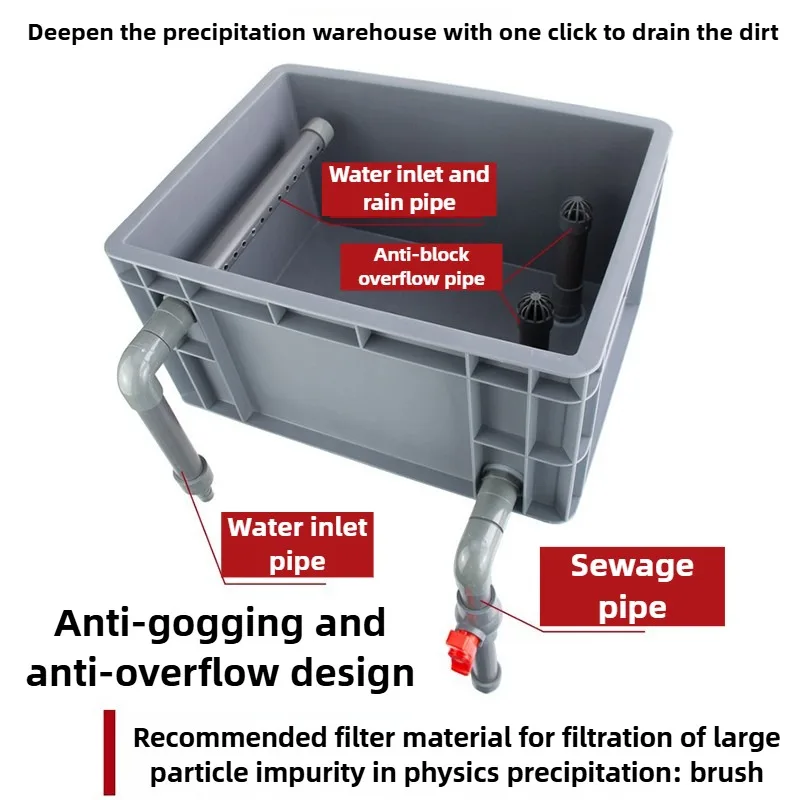 Deepen the precipitation warehouse with one click to drain the dirt

Water inlet and rain pipe

Anti-block overflow pipe

Water inlet pipe

Sewage pipe

Anti-gogging and anti-overflow design

Recommended filter material for filtration of large particle impurity in physics precipitation: brush