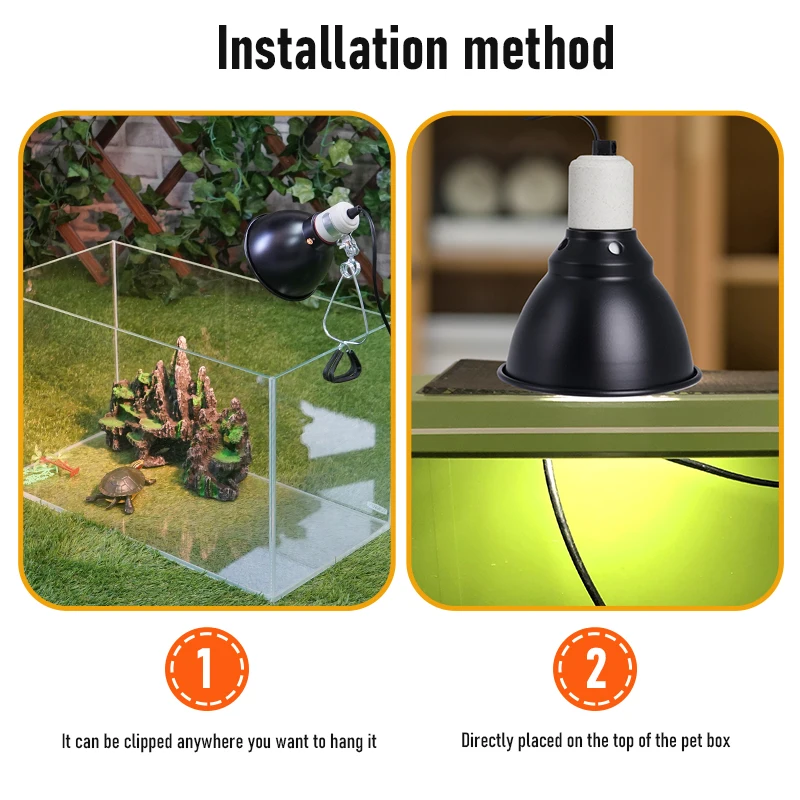 Installation method

1

It can be clipped anywhere you want to hang it

2

Directly placed on the top of the pet box