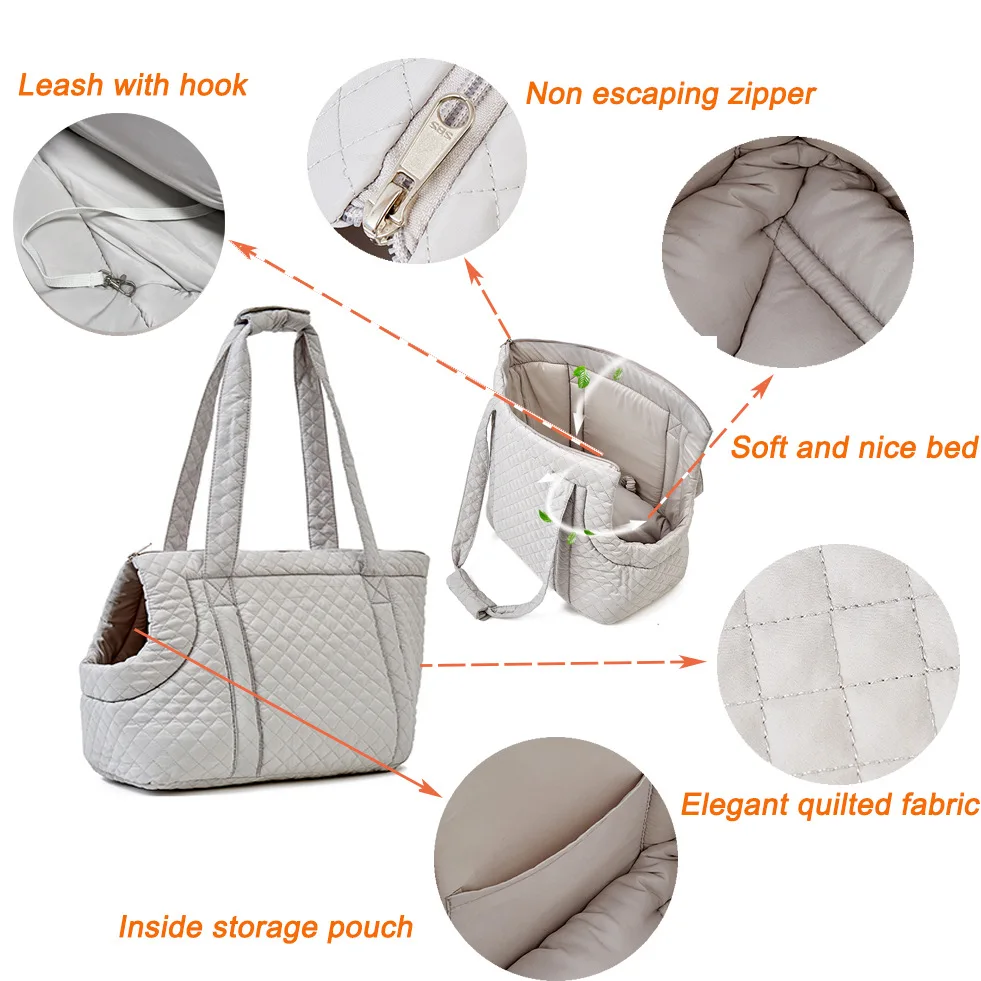 Leash with hook

Non escaping zipper

SBS

Soft and nice bed

Elegant quilted fabric

Inside storage pouch