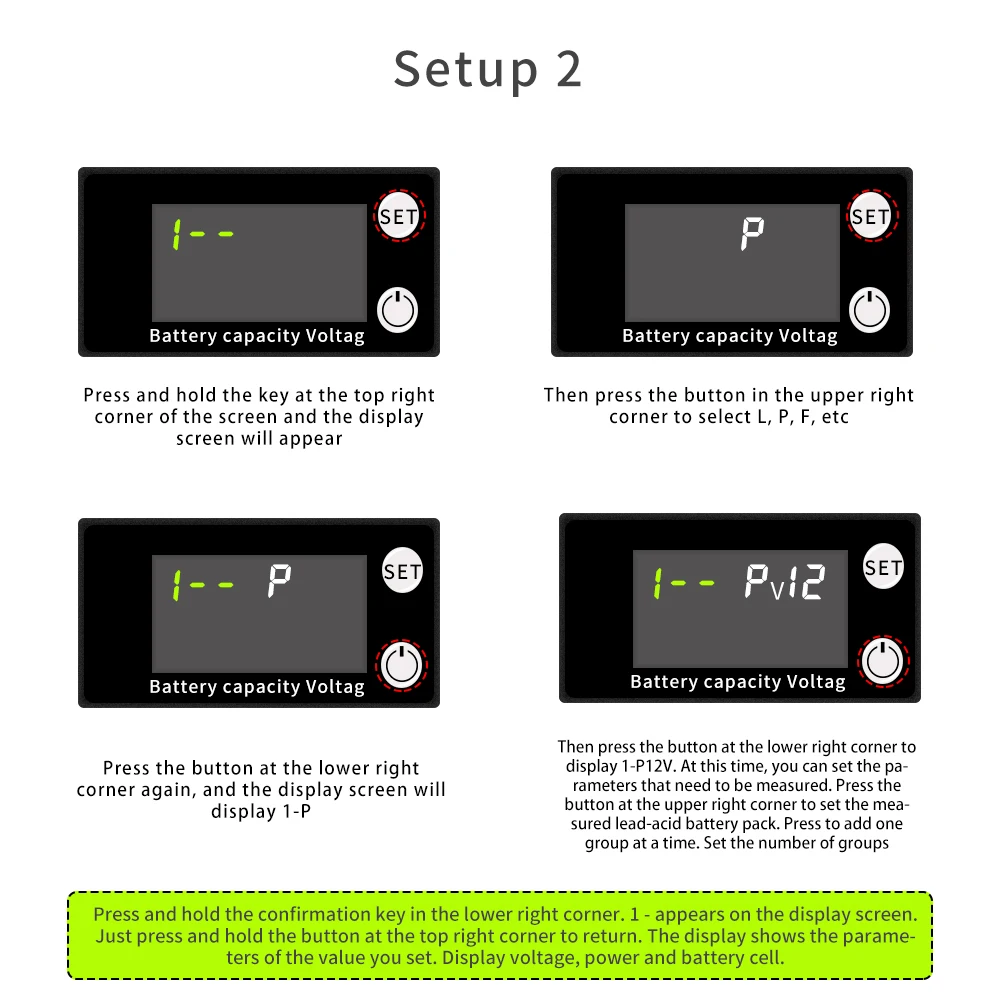 Setup 2

1--

SET

Battery capacity Voltag

Press and hold the key at the top right corner of the screen and the display screen will appear

P

SET

Battery capacity Voltag

Then press the button in the upper right corner to select L, P, F, etc

1-- P

SET

Battery capacity Voltag

Press the button at the lower right corner again, and the display screen will display 1-P

1-- Pv12

SET

Battery capacity Voltag

Then press the button at the lower right corner to display 1-P12V. At this time, you can set the parameters that need to be measured. Press the button at the upper right corner to set the measured lead-acid battery pack. Press to add one group at a time. Set the number of groups

Press and hold the confirmation key in the lower right corner. 1 - appears on the display screen. Just press and hold the button at the top right corner to return. The display shows the parameters of the value you set. Display voltage, power and battery cell.