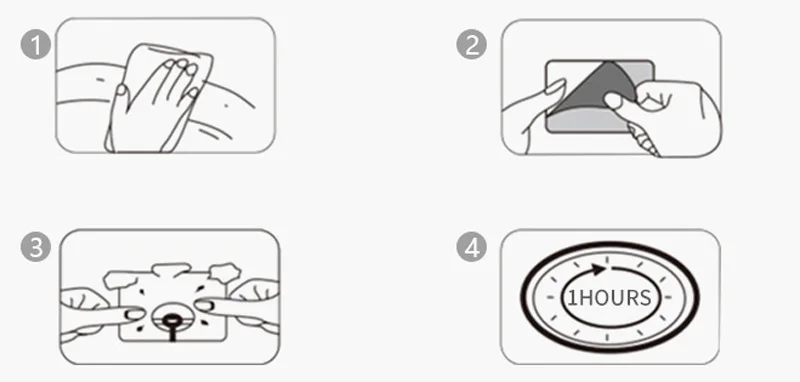 1

2

3

4

1HOURS