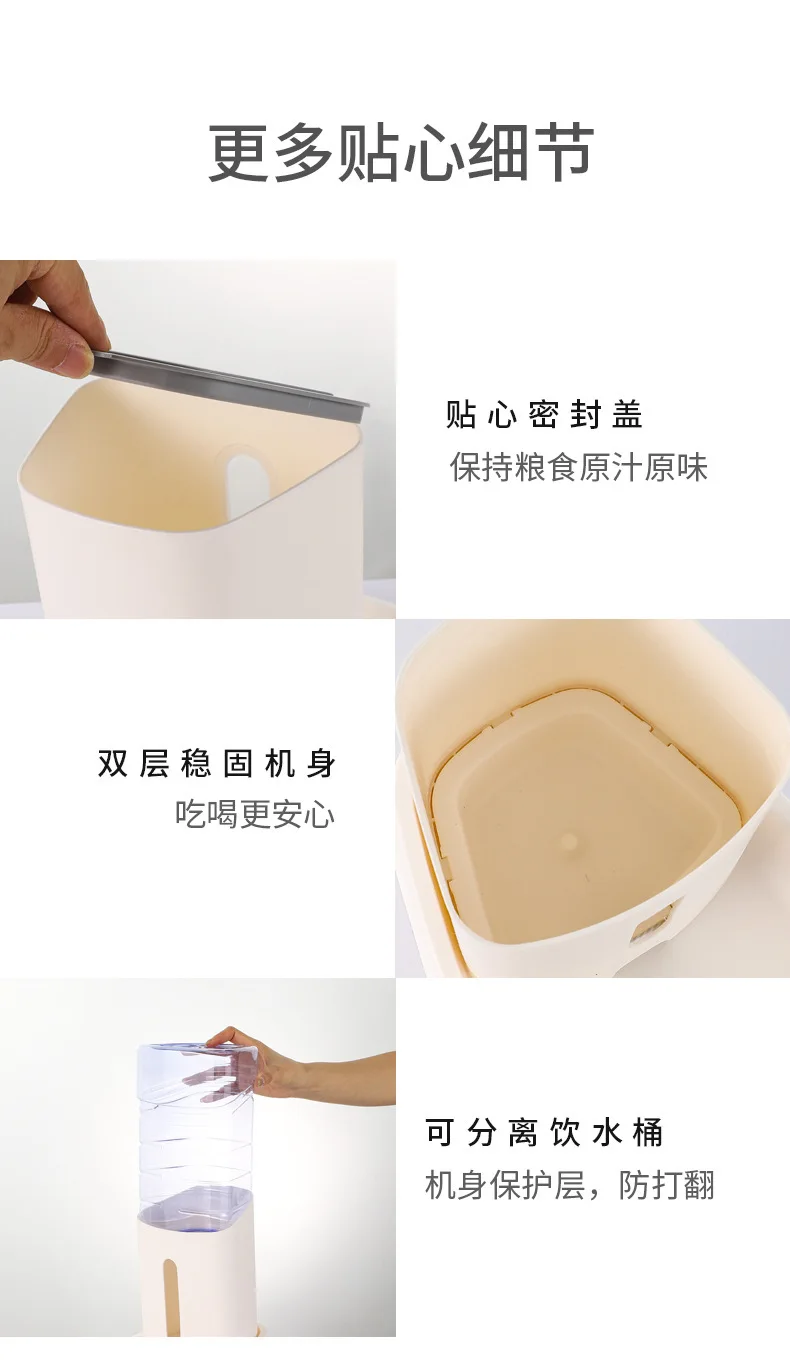 更多贴心细节

贴心密封盖
保持粮食原汁原味

双层稳固机身
吃喝更安心

可分离饮水桶
机身保护层，防打翻