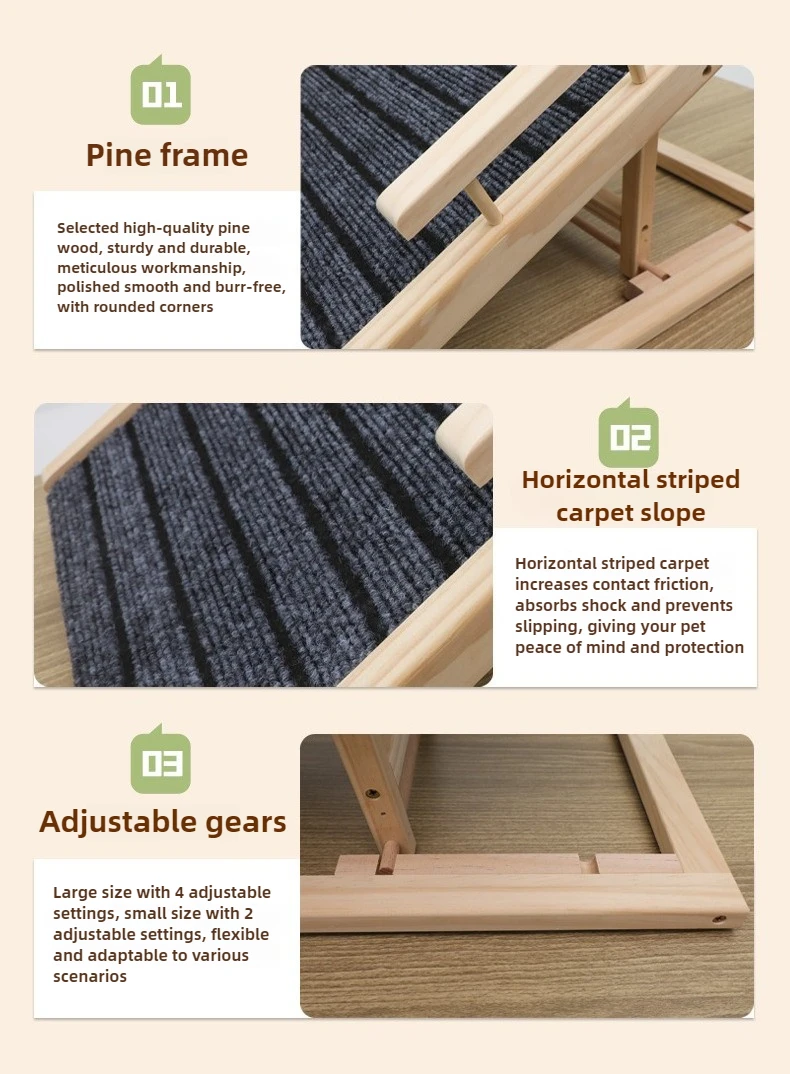 01

Pine frame

Selected high-quality pine wood, sturdy and durable, meticulous workmanship, polished smooth and burr-free, with rounded corners

02

Horizontal striped carpet slope

Horizontal striped carpet increases contact friction, absorbs shock and prevents slipping, giving your pet peace of mind and protection

03

Adjustable gears

Large size with 4 adjustable settings, small size with 2 adjustable settings, flexible and adaptable to various scenarios