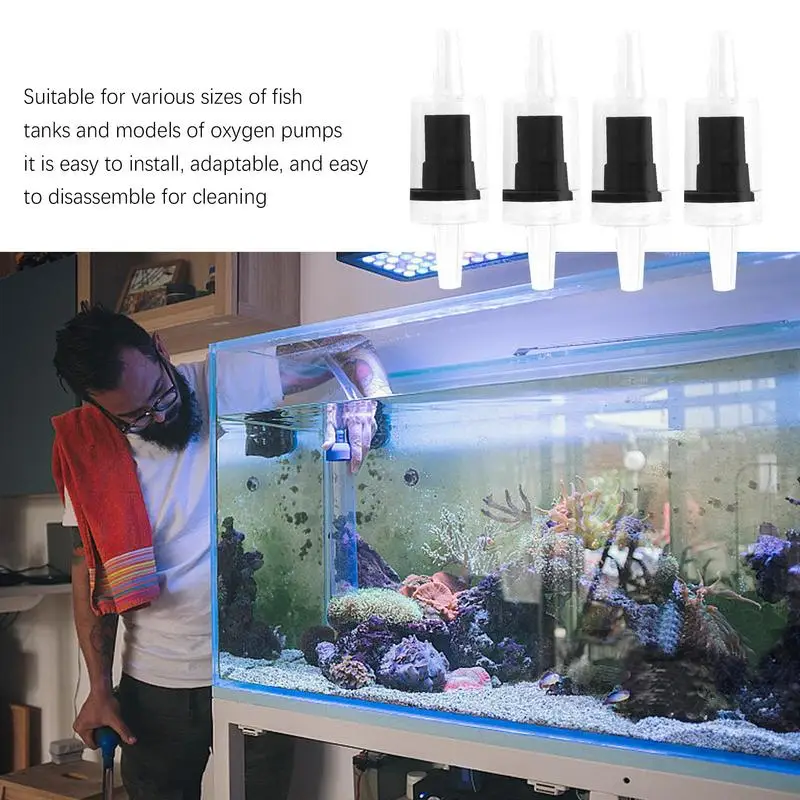 Suitable for various sizes of fish tanks and models of oxygen pumps it is easy to install, adaptable, and easy to disassemble for cleaning