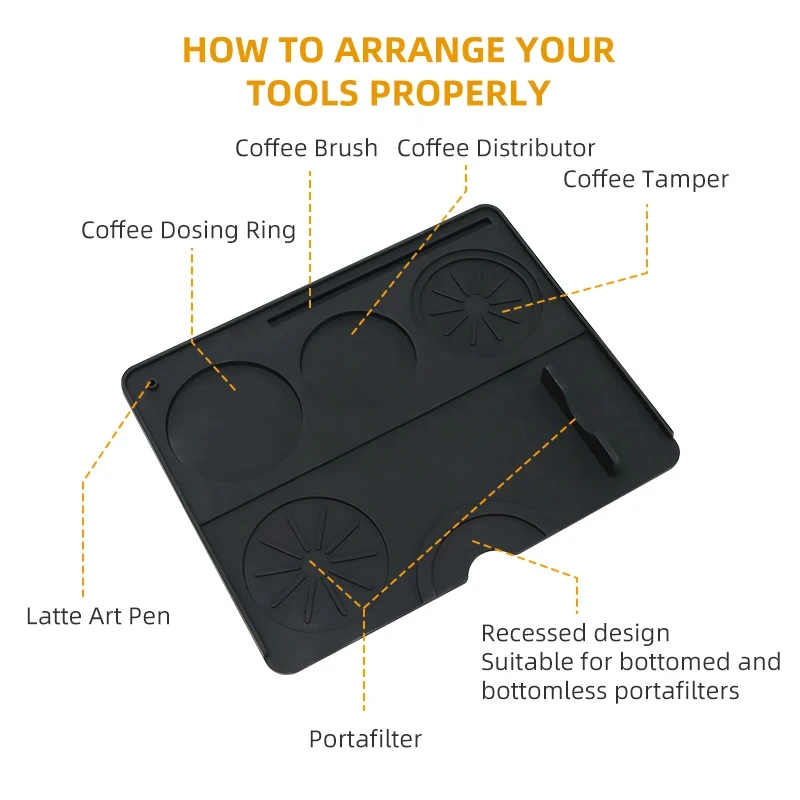 HOW TO ARRANGE YOUR TOOLS PROPERLY

Coffee Brush

Coffee Distributor

Coffee Tamper

Coffee Dosing Ring

Latte Art Pen

Recessed design
Suitable for bottomed and bottomless portafilters

Portafilter