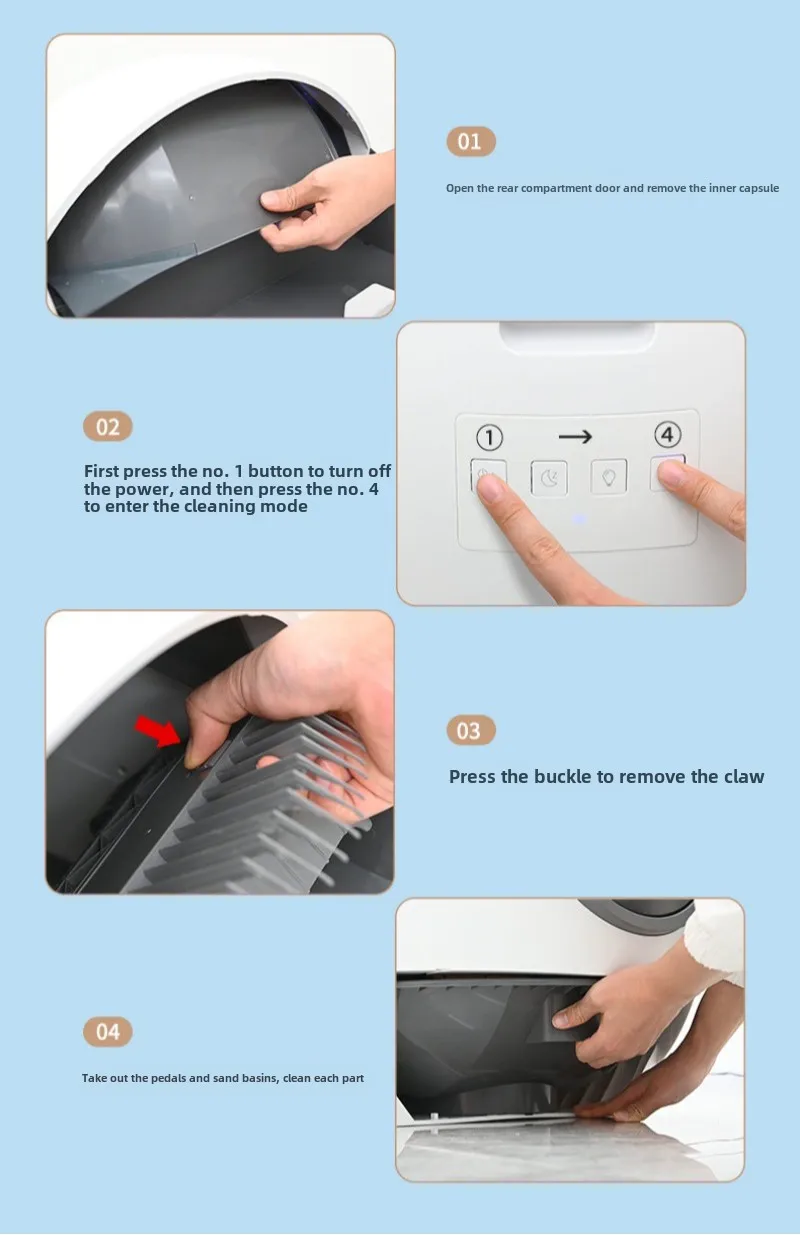 01

Open the rear compartment door and remove the inner capsule

02

First press the no. 1 button to turn off the power, and then press the no. 4 to enter the cleaning mode

① → ④

03

Press the buckle to remove the claw

04

Take out the pedals and sand basins, clean each part