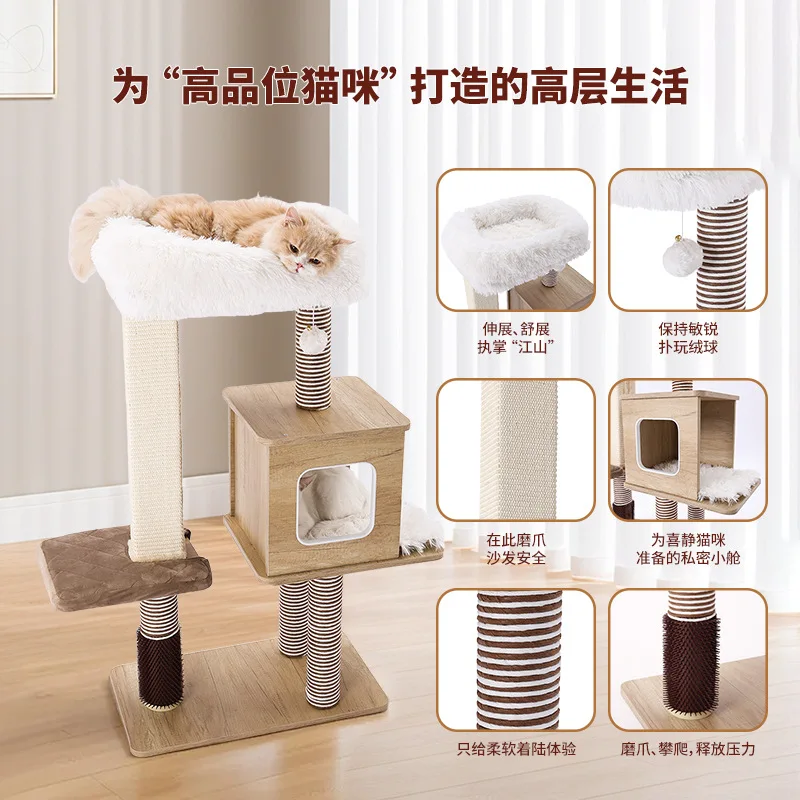 为“高品位猫咪”打造的高层生活

伸展、舒展
执掌“江山”

保持敏锐
扑玩绒球

在此磨爪
沙发安全

为喜静猫咪
准备的私密小舱

只给柔软着陆体验

磨爪、攀爬，释放压力