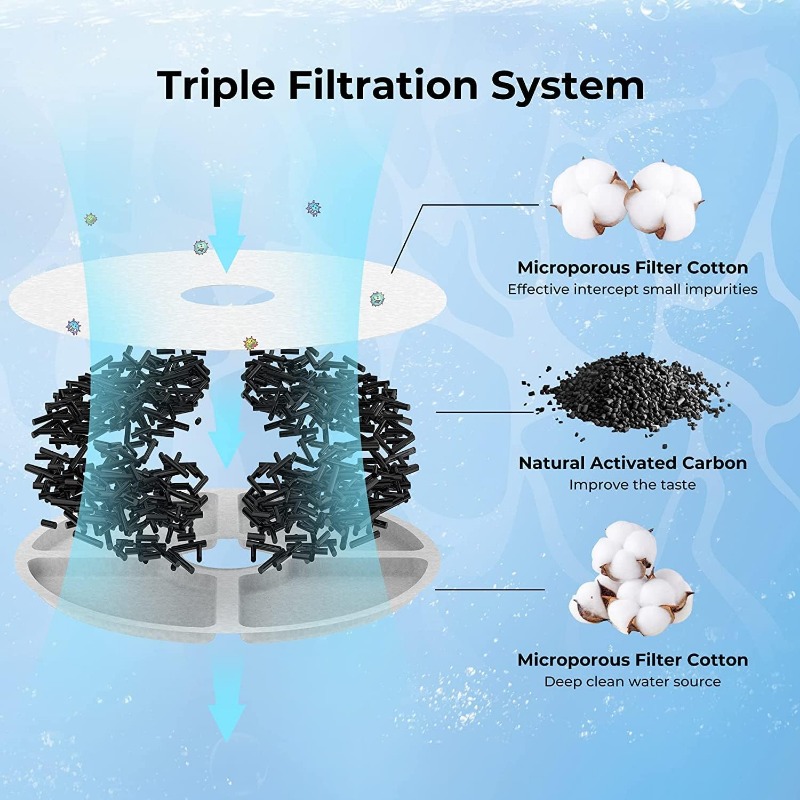 Triple Filtration System

Microporous Filter Cotton
Effective intercept small impurities

Natural Activated Carbon
Improve the taste

Microporous Filter Cotton
Deep clean water source