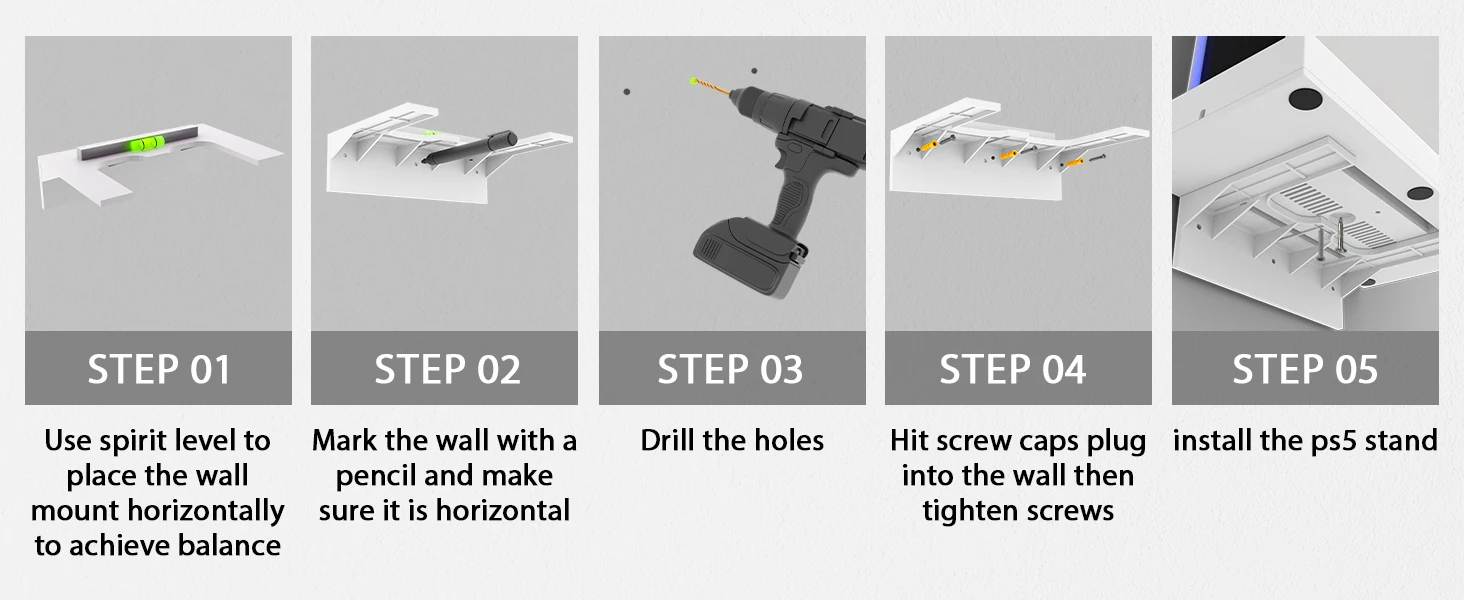 STEP 01

Use spirit level to place the wall mount horizontally to achieve balance

STEP 02

Mark the wall with a pencil and make sure it is horizontal

STEP 03

Drill the holes

STEP 04

Hit screw caps plug into the wall then tighten screws

STEP 05

install the ps5 stand