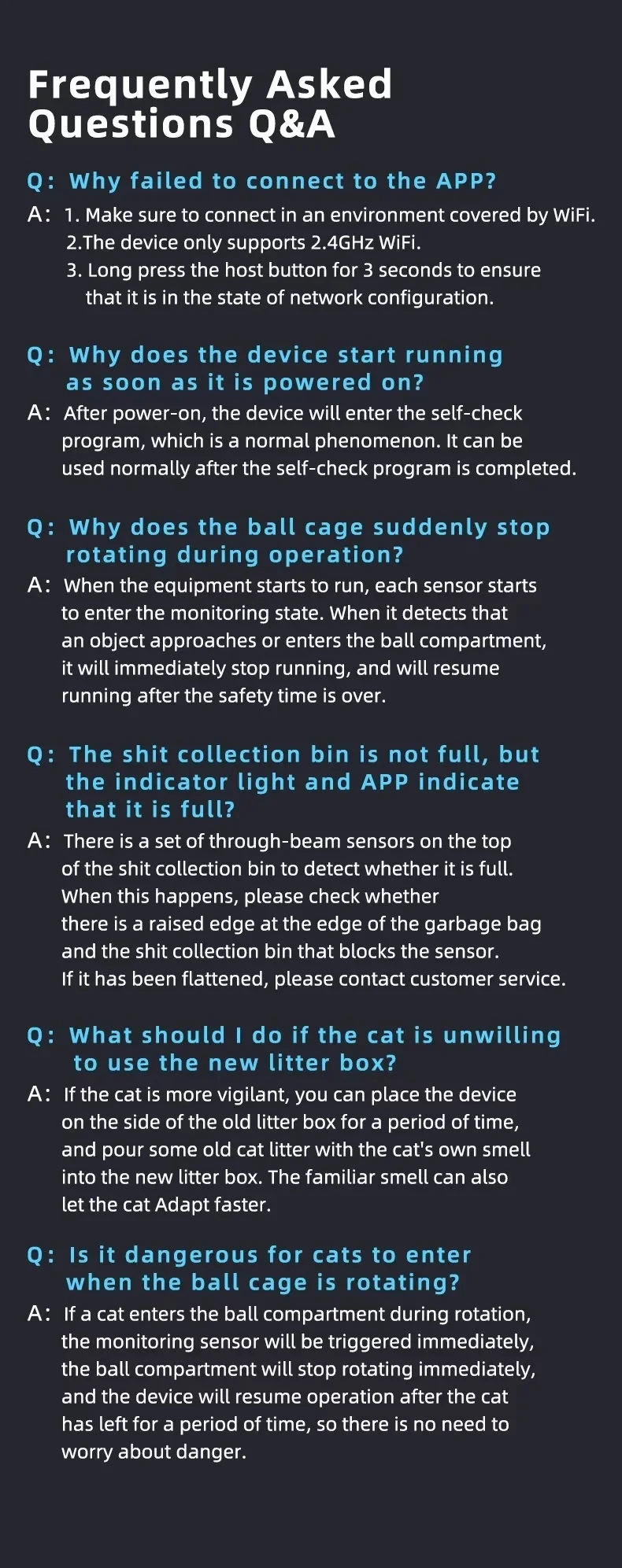 Frequently Asked Questions Q&A

Q: Why failed to connect to the APP?

A: 1. Make sure to connect in an environment covered by WiFi.
2.The device only supports 2.4GHz WiFi.
3. Long press the host button for 3 seconds to ensure that it is in the state of network configuration.

Q: Why does the device start running as soon as it is powered on?

A: After power-on, the device will enter the self-check program, which is a normal phenomenon. It can be used normally after the self-check program is completed.

Q: Why does the ball cage suddenly stop rotating during operation?

A: When the equipment starts to run, each sensor starts to enter the monitoring state. When it detects that an object approaches or enters the ball compartment, it will immediately stop running, and will resume running after the safety time is over.

Q: The shit collection bin is not full, but the indicator light and APP indicate that it is full?

A: There is a set of through-beam sensors on the top of the shit collection bin to detect whether it is full. When this happens, please check whether there is a raised edge at the edge of the garbage bag and the shit collection bin that blocks the sensor. If it has been flattened, please contact customer service.

Q: What should I do if the cat is unwilling to use the new litter box?

A: If the cat is more vigilant, you can place the device on the side of the old litter box for a period of time, and pour some old cat litter with the cat's own smell into the new litter box. The familiar smell can also let the cat Adapt faster.

Q: Is it dangerous for cats to enter when the ball cage is rotating?

A: If a cat enters the ball compartment during rotation, the monitoring sensor will be triggered immediately, the ball compartment will stop rotating immediately, and the device will resume operation after the cat has left for a period of time, so there is no need to worry about danger.