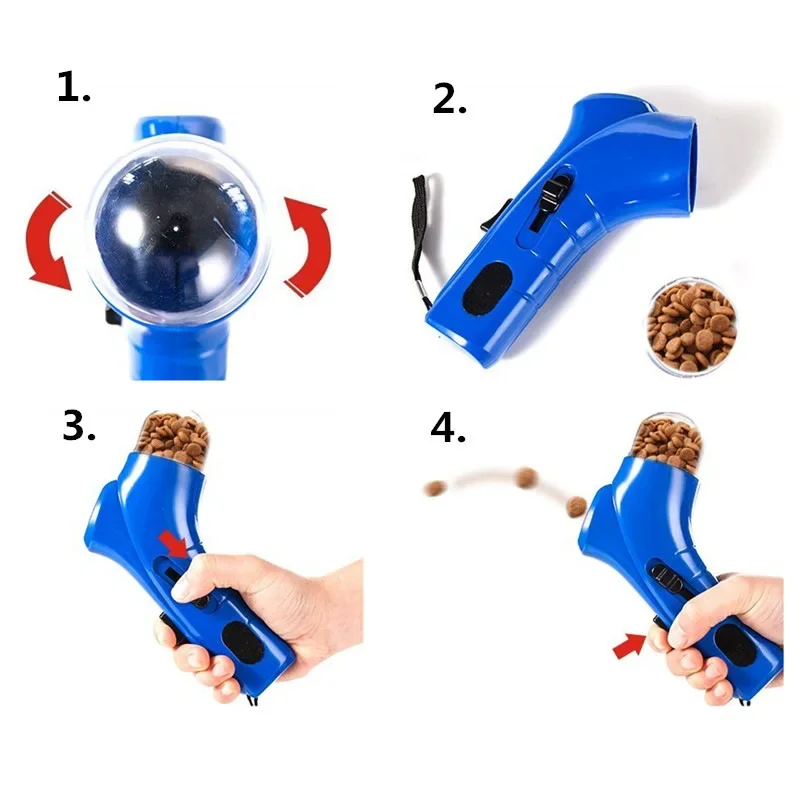 1.

2.

3.

4.