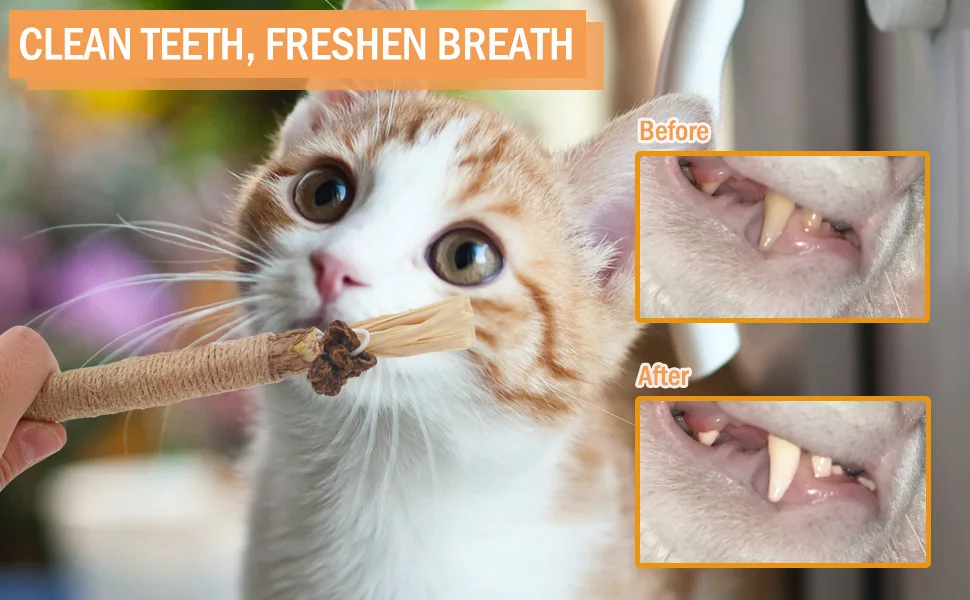 CLEAN TEETH, FRESHEN BREATH

Before

After