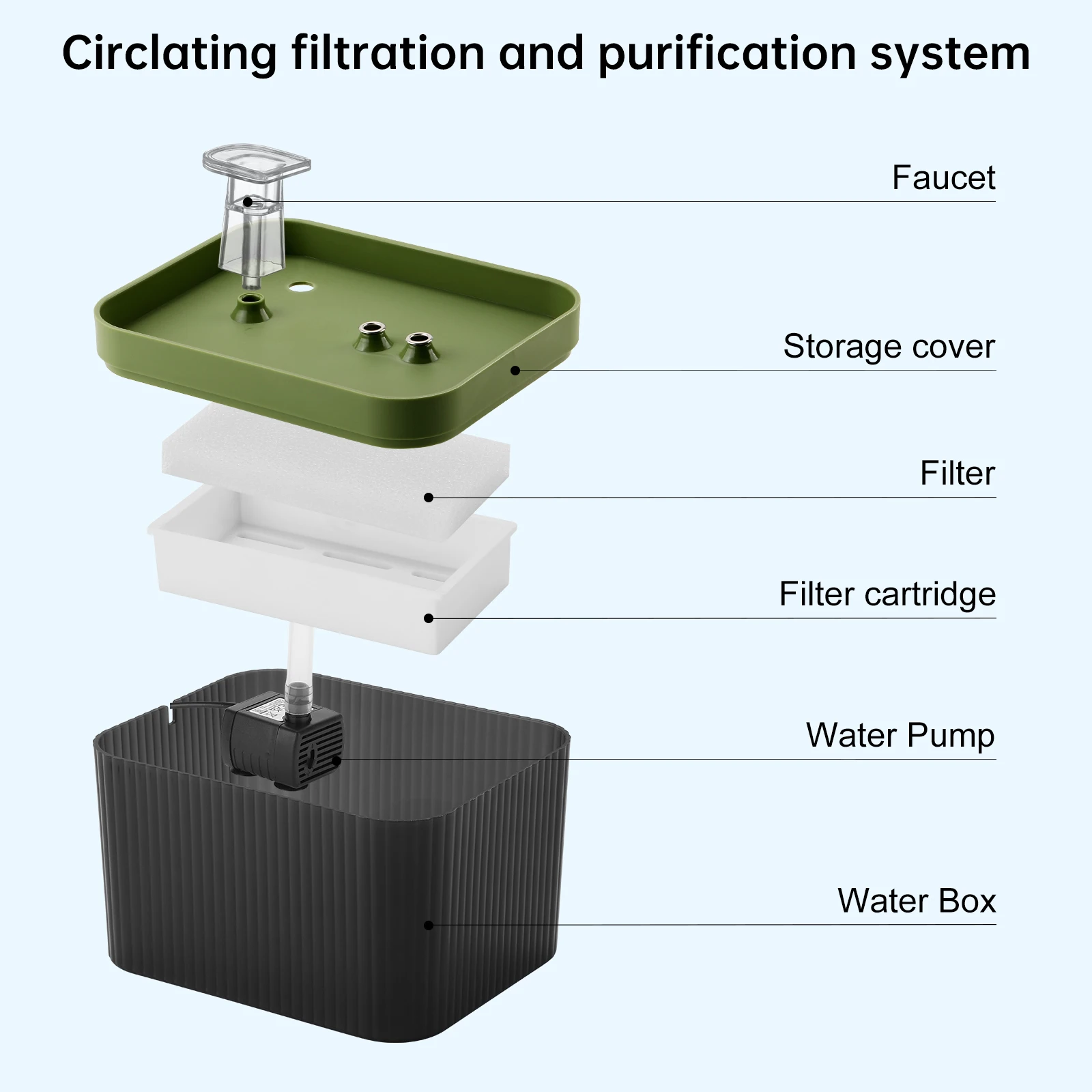 Circlating filtration and purification system

Faucet

Storage cover

Filter

Filter cartridge

Water Pump

Water Box