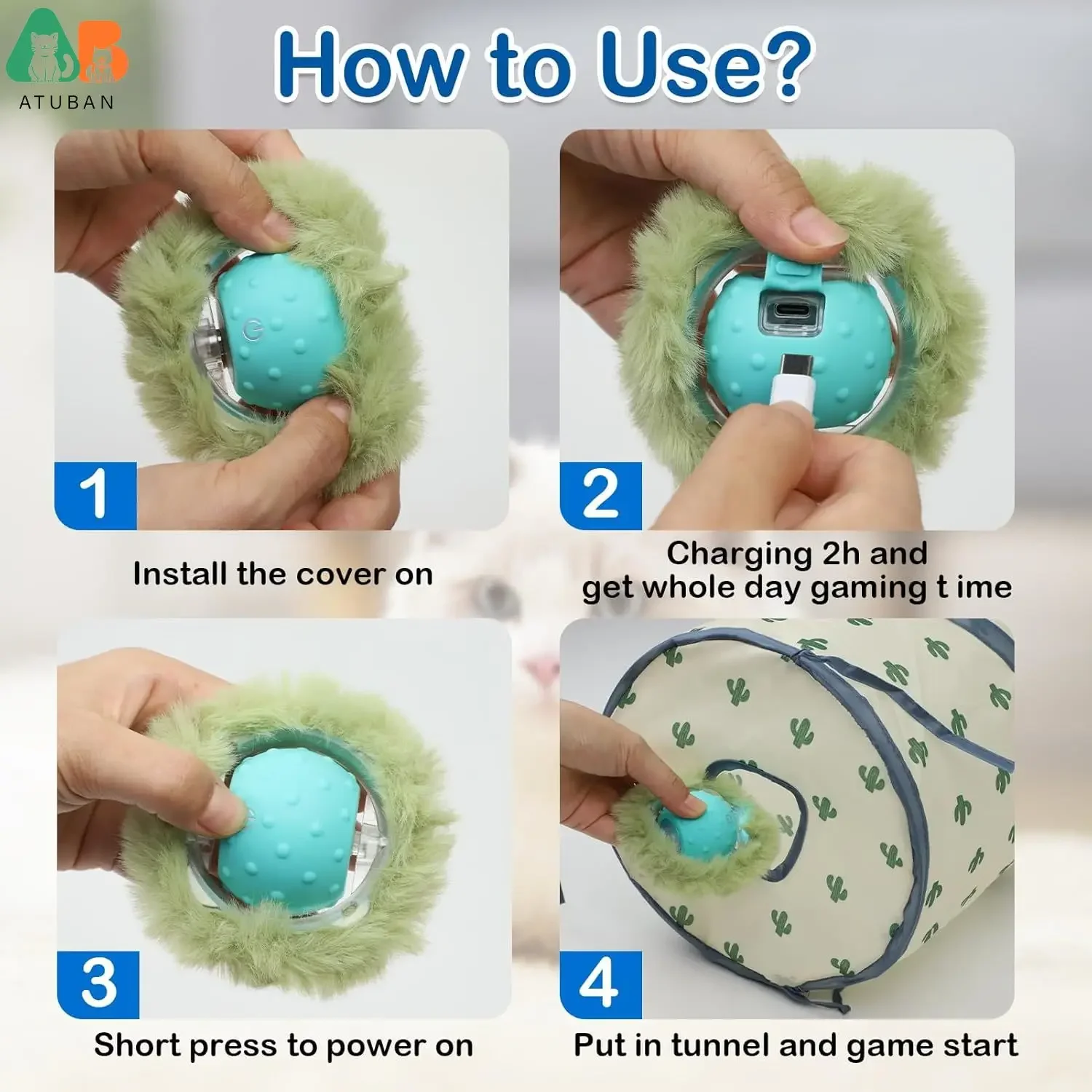 AB
ATUBAN

How to Use?

1

Install the cover on

2

Charging 2h and get whole day gaming t ime

3

Short press to power on

4

Put in tunnel and game start