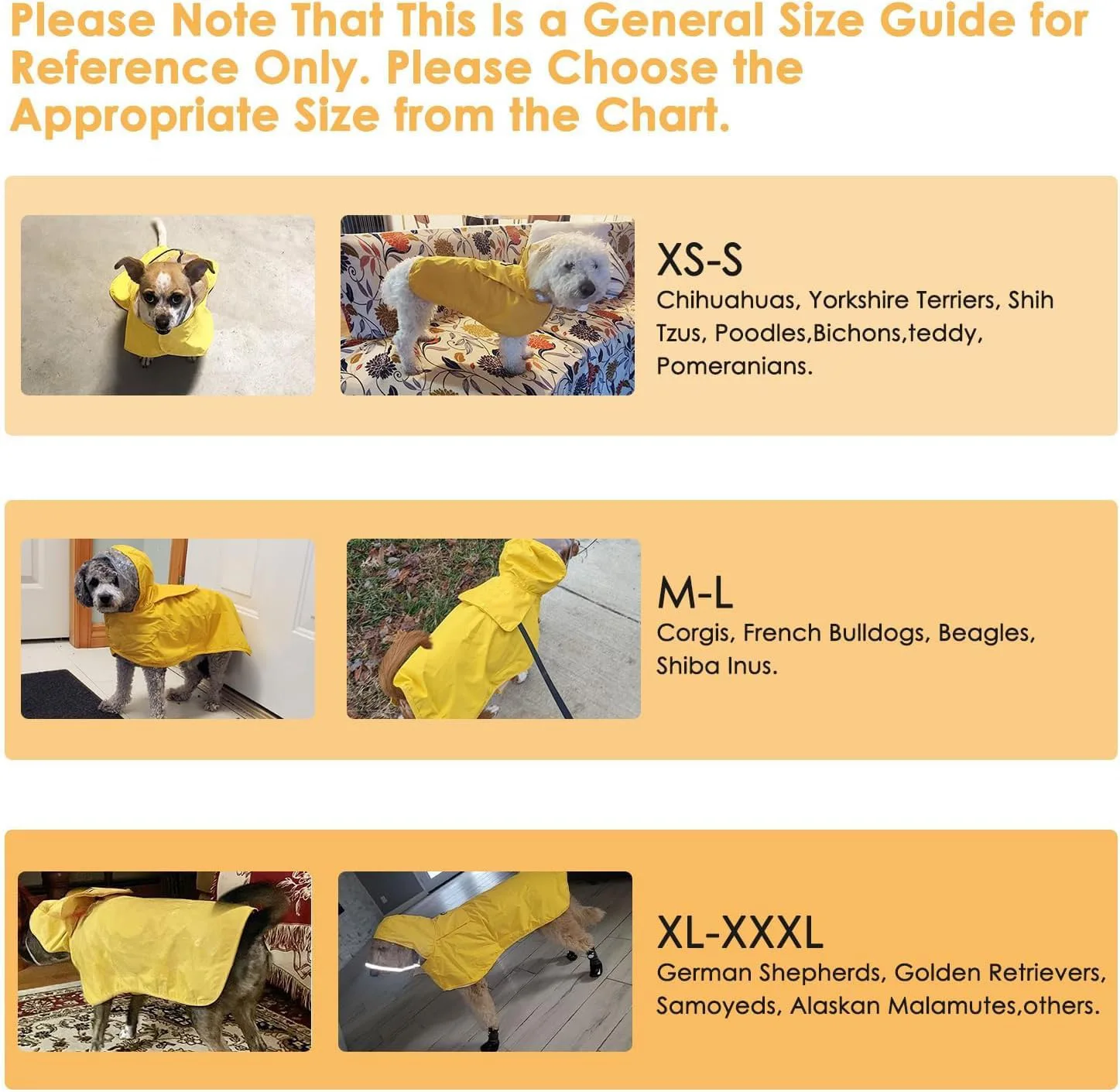 Please Note That This Is a General Size Guide for Reference Only. Please Choose the Appropriate Size from the Chart.

XS-S
Chihuahuas, Yorkshire Terriers, Shih Tzus, Poodles,Bichons,teddy, Pomeranians.

M-L
Corgis, French Bulldogs, Beagles, Shiba Inus.

XL-XXXL
German Shepherds, Golden Retrievers, Samoyeds, Alaskan Malamutes,others.