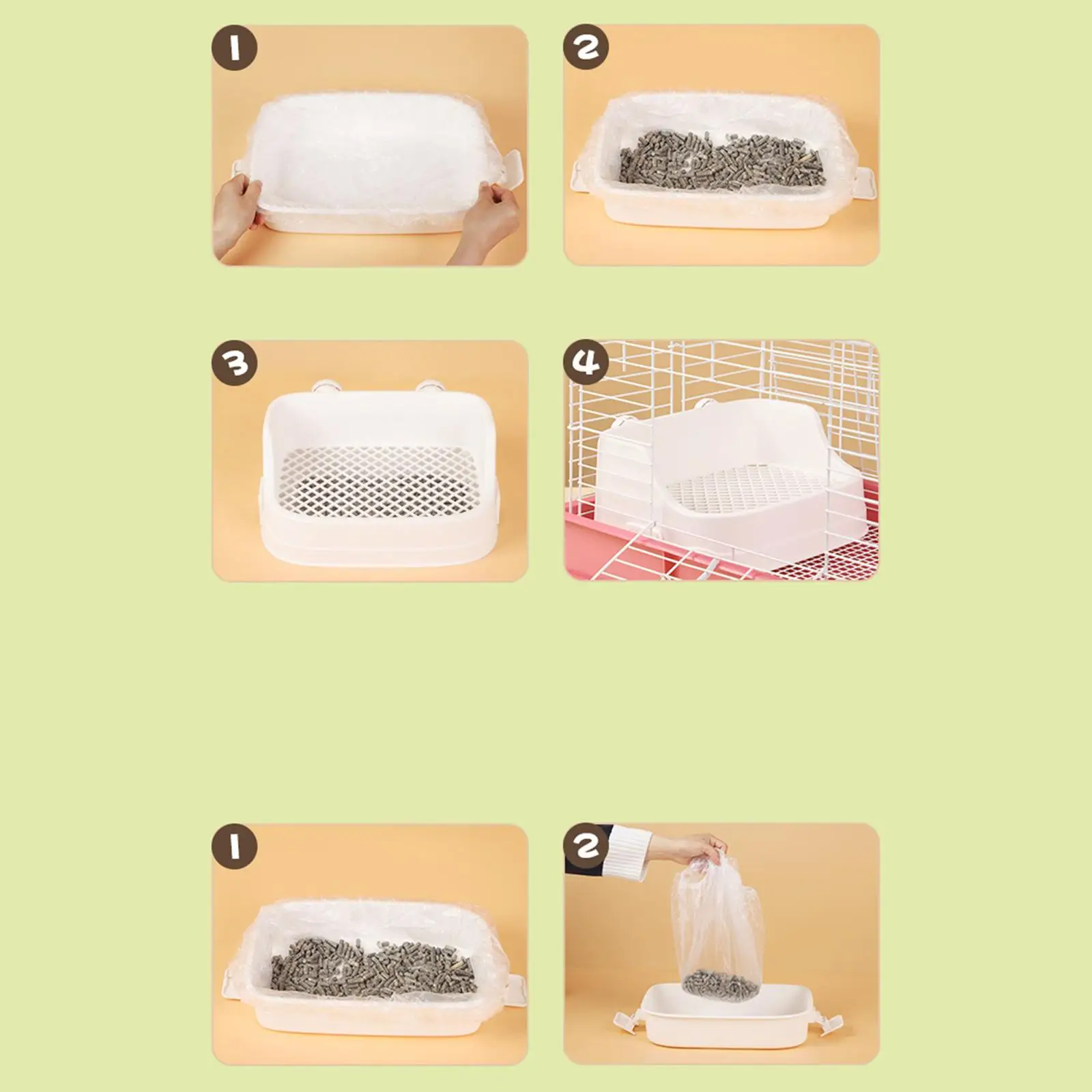 1

2

3

4

1

2