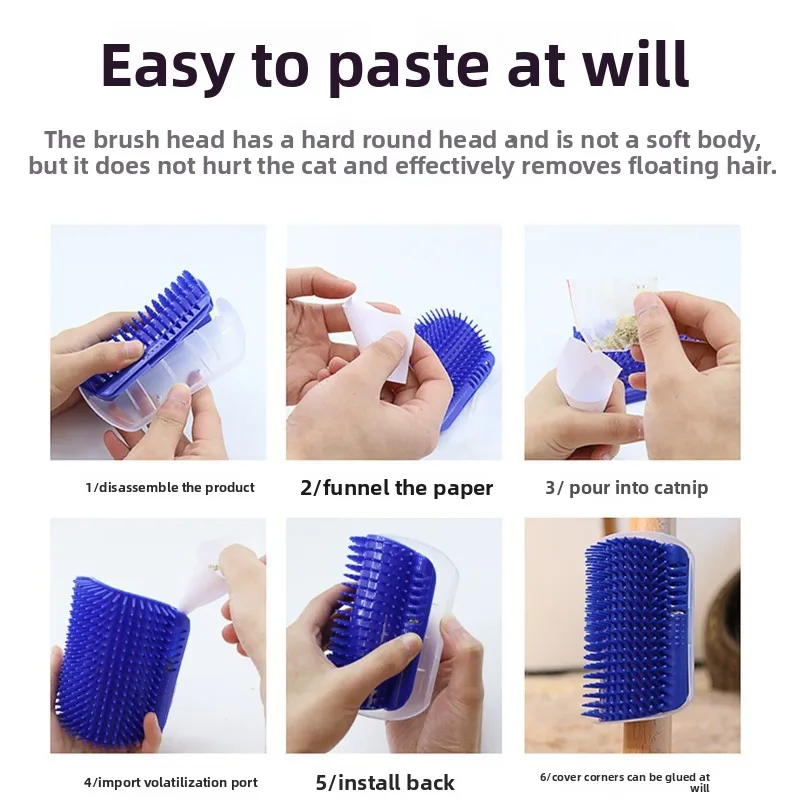 Easy to paste at will

The brush head has a hard round head and is not a soft body, but it does not hurt the cat and effectively removes floating hair.

1/disassemble the product

2/funnel the paper

3/ pour into catnip

4/import volatilization port

5/install back

6/cover corners can be glued at will